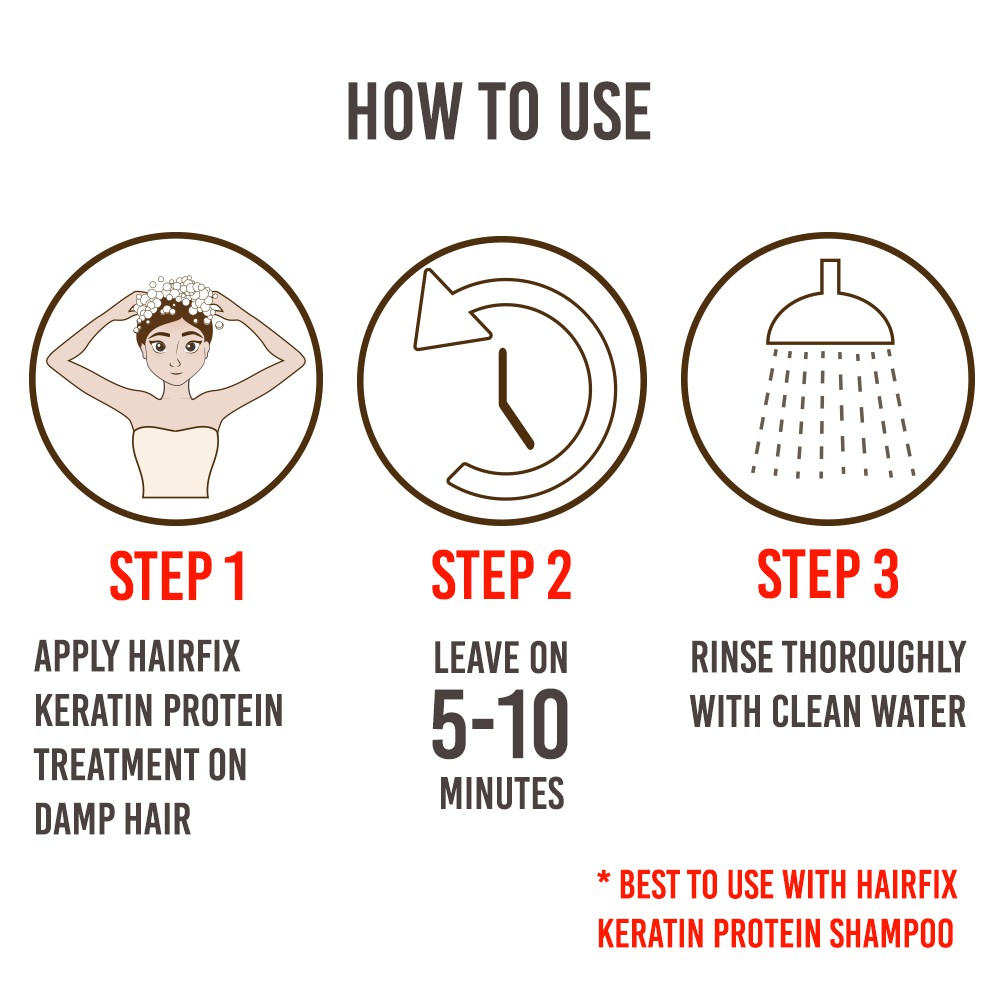 HOW TO USE

STEP 1

APPLY HAIRFIX KERATIN PROTEIN TREATMENT ON DAMP HAIR

STEP 2

LEAVE ON 5-10 MINUTES

STEP 3

RINSE THOROUGHLY WITH CLEAN WATER

* BEST TO USE WITH HAIRFIX KERATIN PROTEIN SHAMPOO