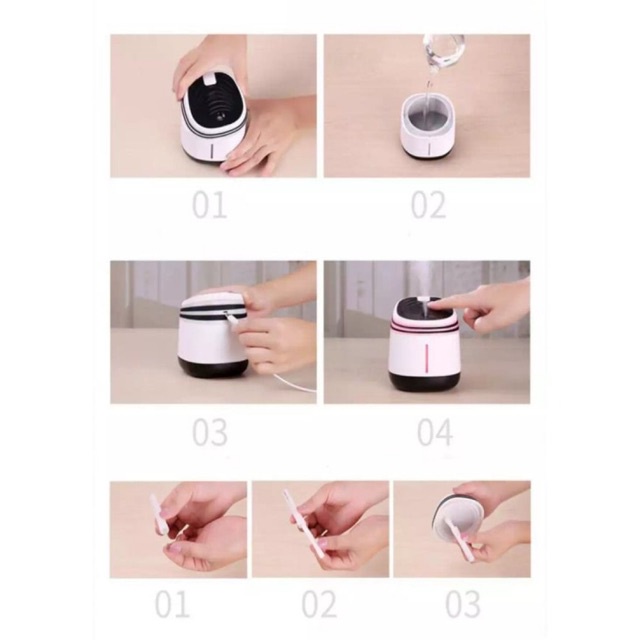 01

02

03

04

01

02

03