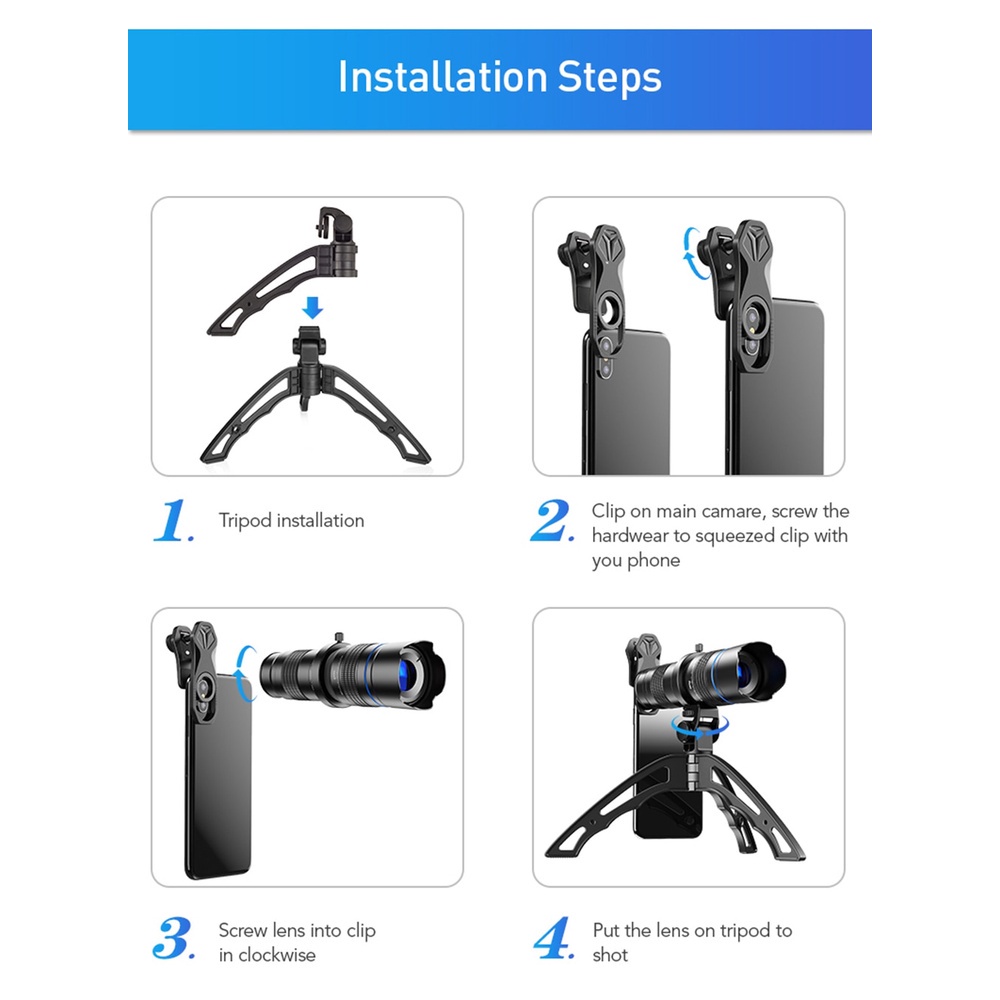 Installation Steps

1. Tripod installation

2. Clip on main camare, screw the hardwear to squeezed clip with you phone

3. Screw lens into clip in clockwise

4. Put the lens on tripod to shot