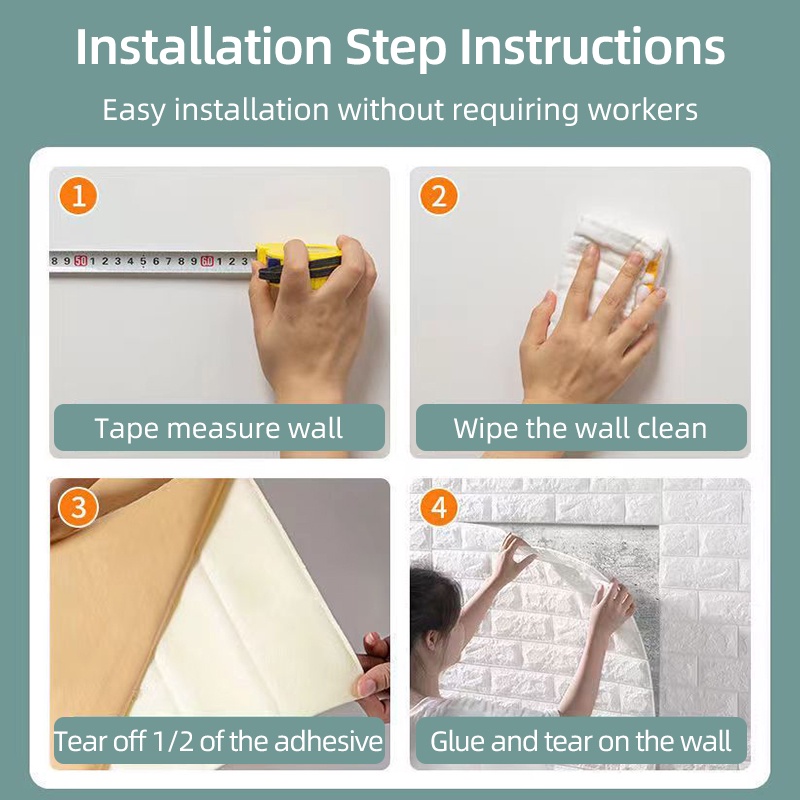 Installation Step Instructions

Easy installation without requiring workers

1

8 9 50 1 2 3 4 5 6 7 8 9 60 1 2 3

Tape measure wall

2

Wipe the wall clean

3

Tear off 1/2 of the adhesive

4

Glue and tear on the wall