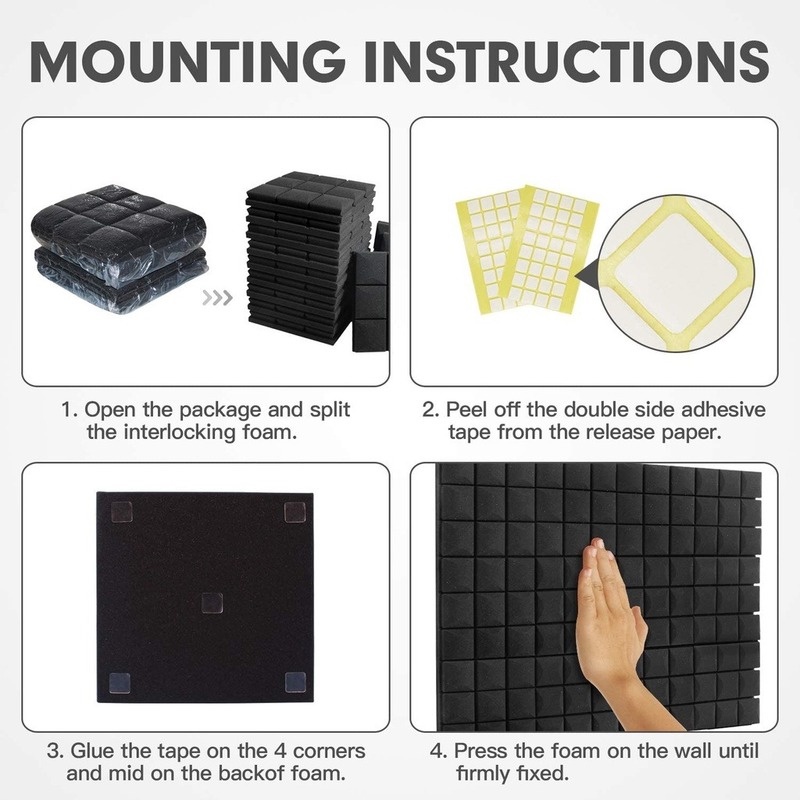 MOUNTING INSTRUCTIONS

1. Open the package and split the interlocking foam.

2. Peel off the double side adhesive tape from the release paper.

3. Glue the tape on the 4 corners and mid on the backof foam.

4. Press the foam on the wall until firmly fixed.