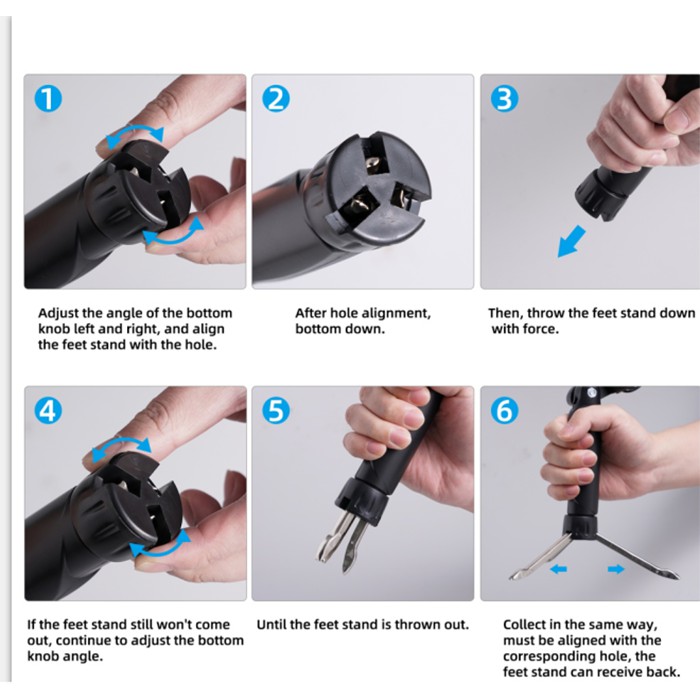 1

Adjust the angle of the bottom knob left and right, and align the feet stand with the hole.

2

After hole alignment, bottom down.

3

Then, throw the feet stand down with force.

4

If the feet stand still won't come out, continue to adjust the bottom knob angle.

5

Until the feet stand is thrown out.

6

Collect in the same way, must be aligned with the corresponding hole, the feet stand can receive back.