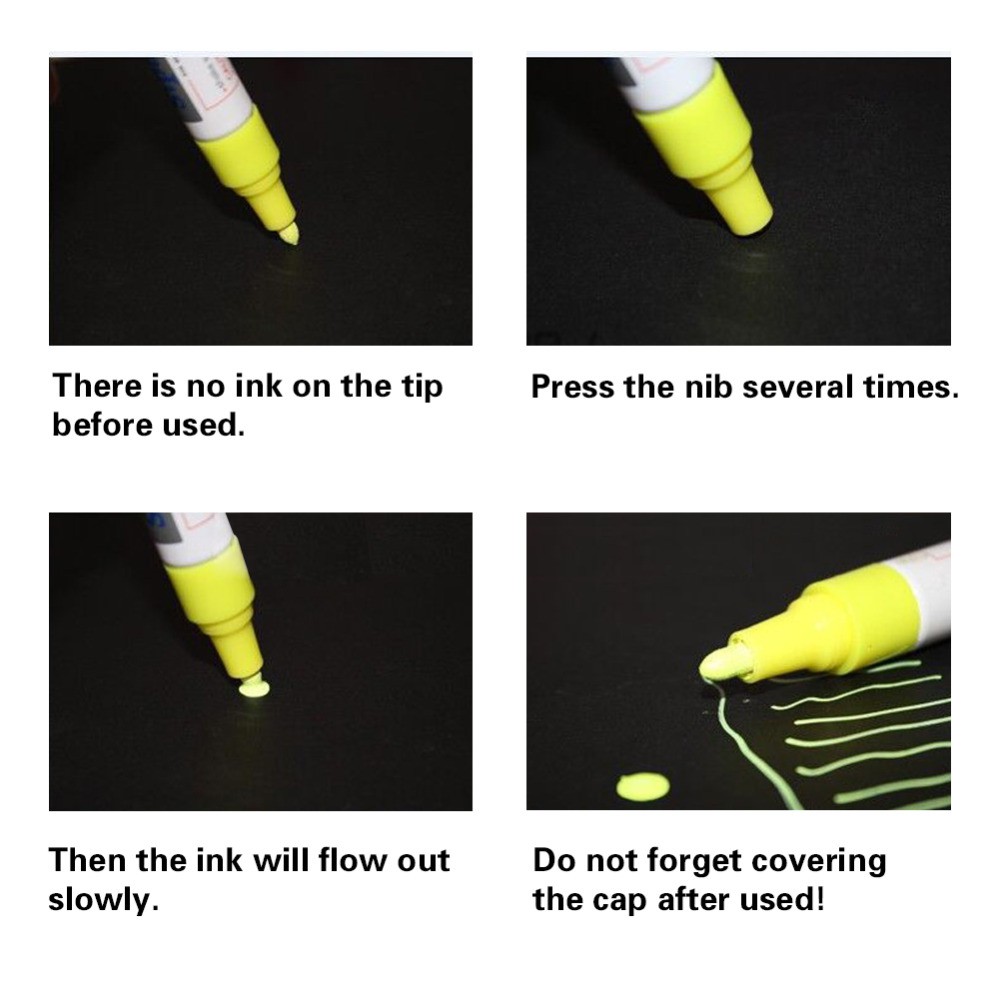 There is no ink on the tip before used.

Press the nib several times.

Then the ink will flow out slowly.

Do not forget covering the cap after used!