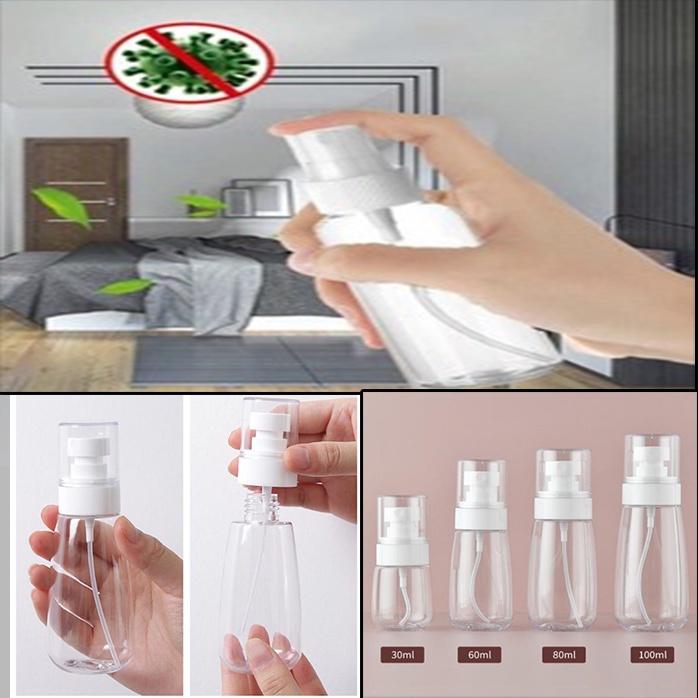 30ml 60ml 80ml 100ml