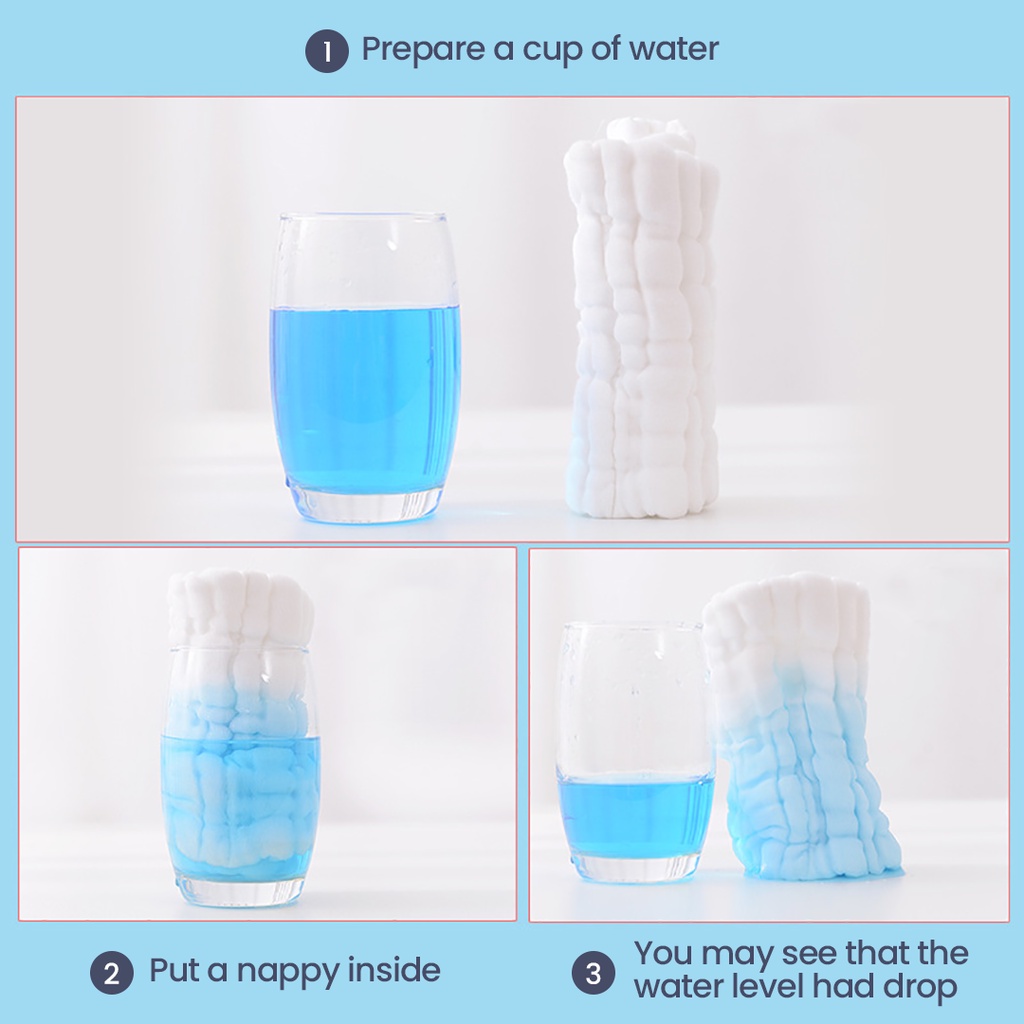 1 Prepare a cup of water

2 Put a nappy inside

3 You may see that the water level had drop