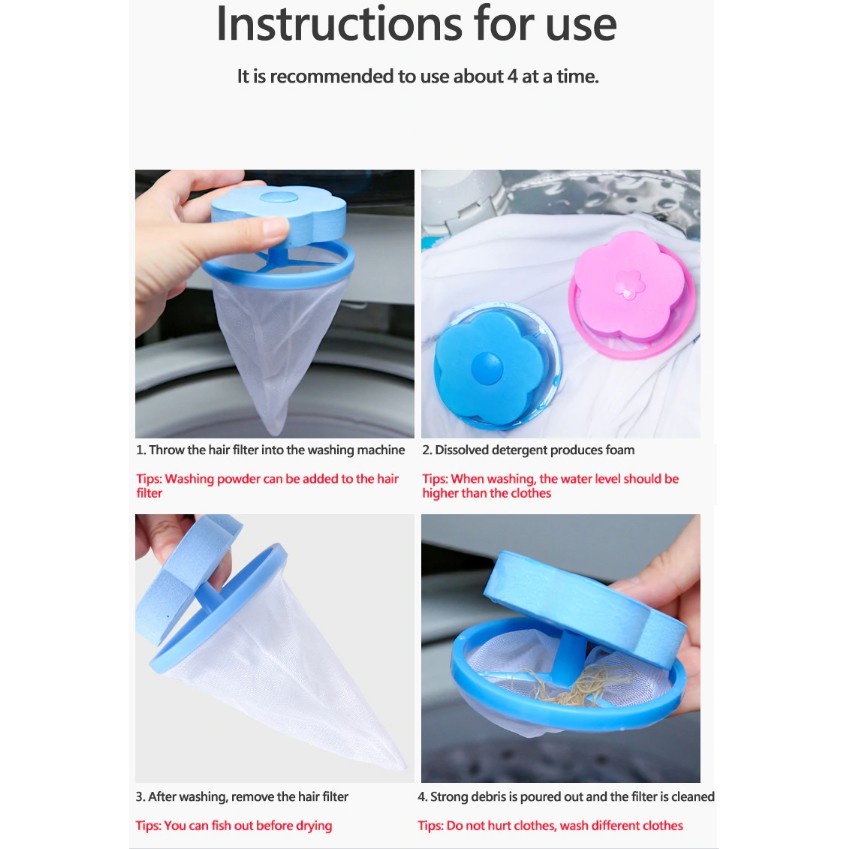 Instructions for use

It is recommended to use about 4 at a time.

1. Throw the hair filter into the washing machine

Tips: Washing powder can be added to the hair filter

2. Dissolved detergent produces foam

Tips: When washing, the water level should be higher than the clothes

3. After washing, remove the hair filter

Tips: You can fish out before drying

4. Strong debris is poured out and the filter is cleaned

Tips: Do not hurt clothes, wash different clothes