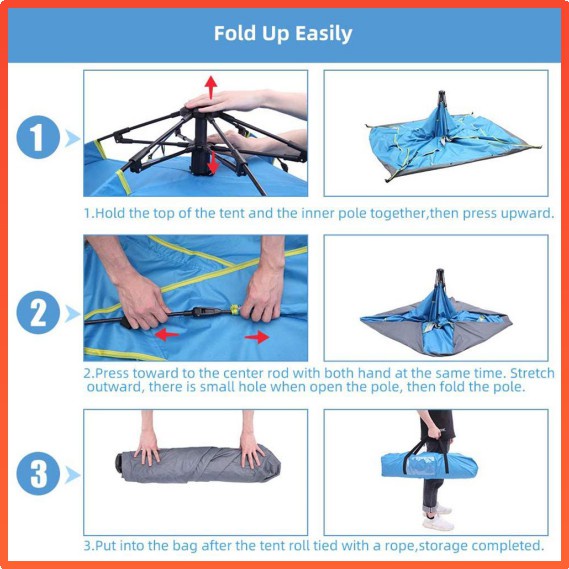 Fold Up Easily

1

1.Hold the top of the tent and the inner pole together,then press upward.

2

2.Press toward to the center rod with both hand at the same time. Stretch outward, there is small hole when open the pole, then fold the pole.

3

3.Put into the bag after the tent roll tied with a rope,storage completed.