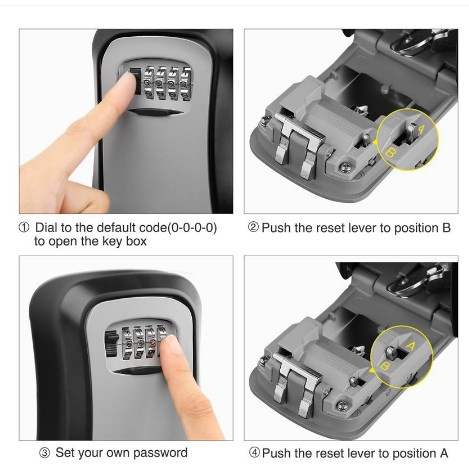 A
B

① Dial to the default code(0-0-0-0) to open the key box

② Push the reset lever to position B

A
B

③ Set your own password

④ Push the reset lever to position A