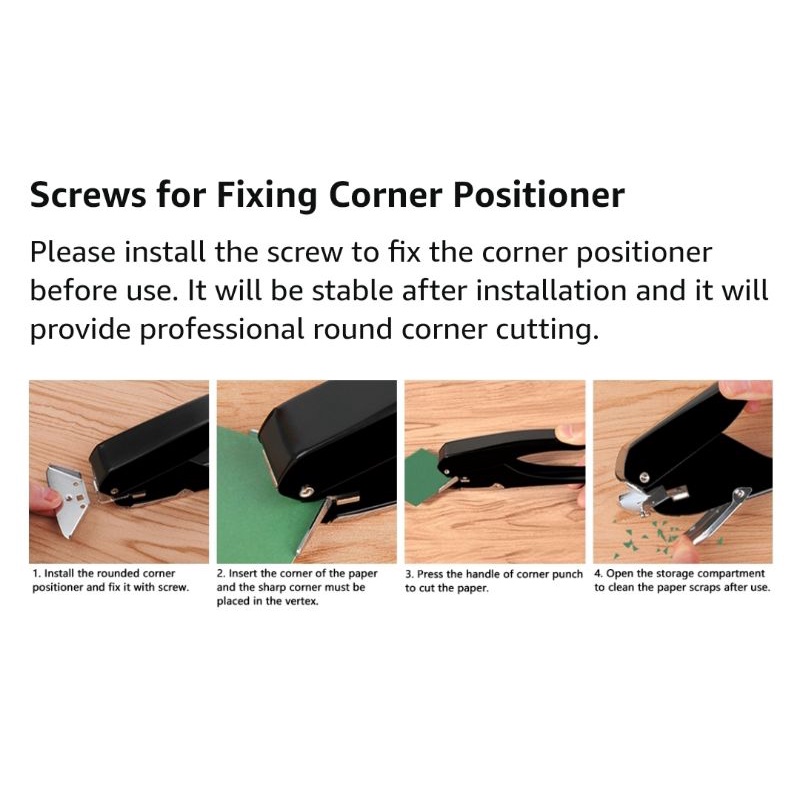 Screws for Fixing Corner Positioner

Please install the screw to fix the corner positioner before use. It will be stable after installation and it will provide professional round corner cutting.

1. Install the rounded corner positioner and fix it with screw.

2. Insert the corner of the paper and the sharp corner must be placed in the vertex.

3. Press the handle of corner punch to cut the paper.

4. Open the storage compartment to clean the paper scraps after use.