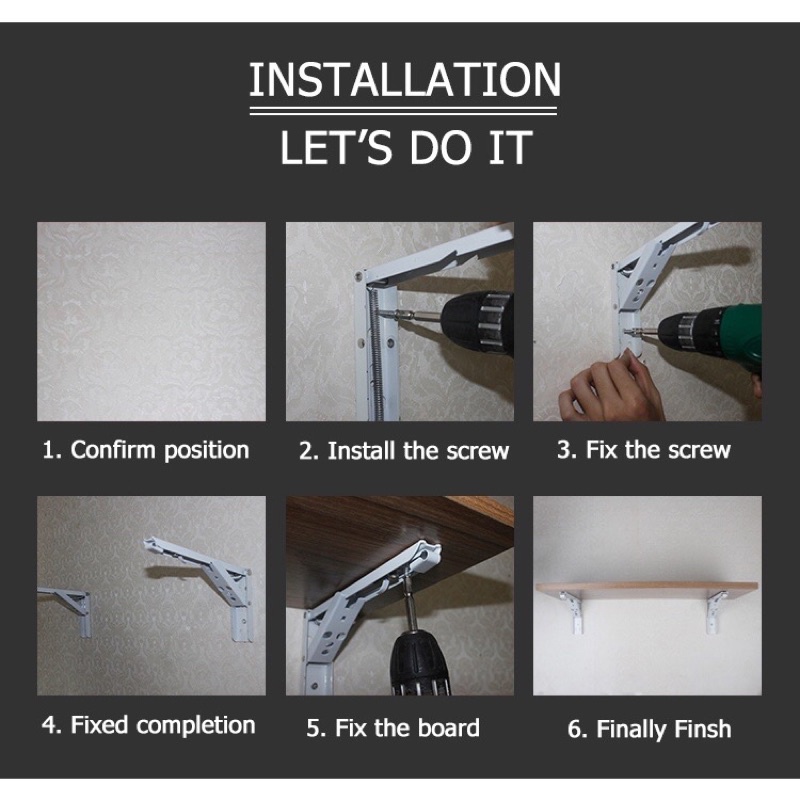 INSTALLATION
LET'S DO IT

1. Confirm position
2. Install the screw
3. Fix the screw

4. Fixed completion
5. Fix the board
6. Finally Finsh