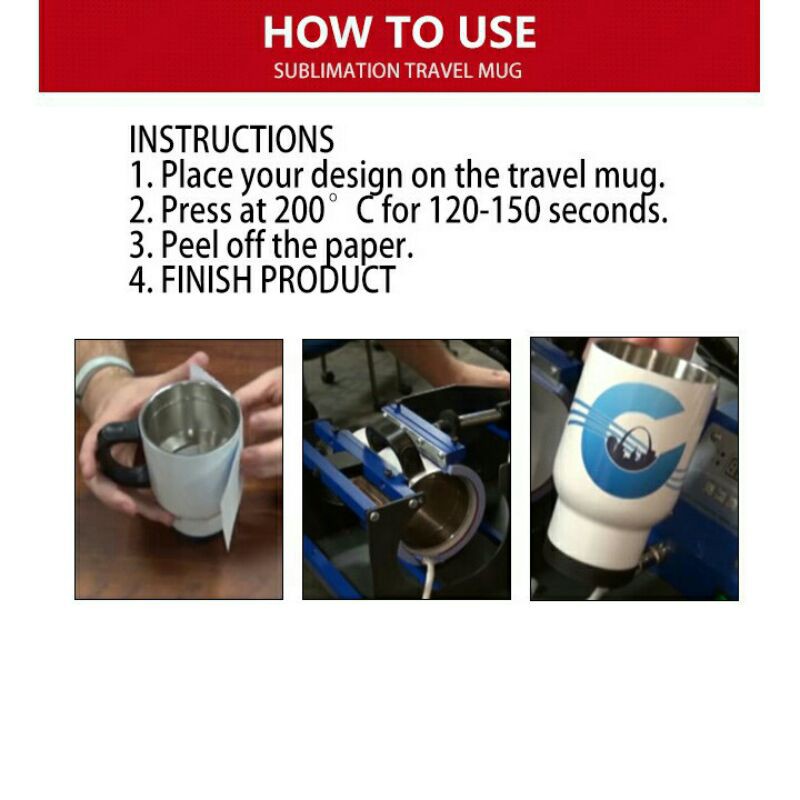 HOW TO USE
SUBLIMATION TRAVEL MUG

INSTRUCTIONS
1. Place your design on the travel mug.
2. Press at 200° C for 120-150 seconds.
3. Peel off the paper.
4. FINISH PRODUCT