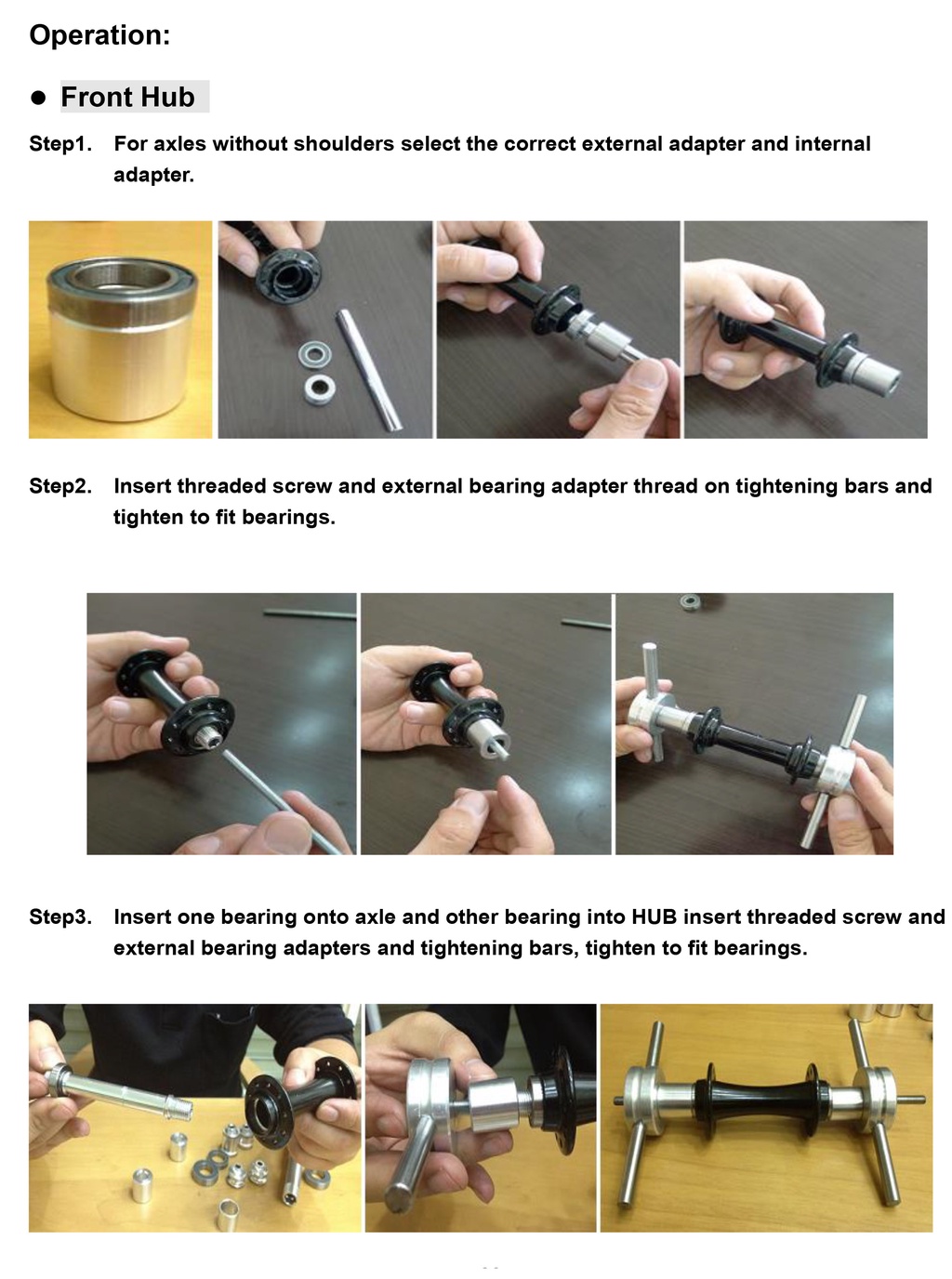 Operation:

● Front Hub

Step1. For axles without shoulders select the correct external adapter and internal adapter.

Step2. Insert threaded screw and external bearing adapter thread on tightening bars and tighten to fit bearings.

Step3. Insert one bearing onto axle and other bearing into HUB insert threaded screw and external bearing adapters and tightening bars, tighten to fit bearings.