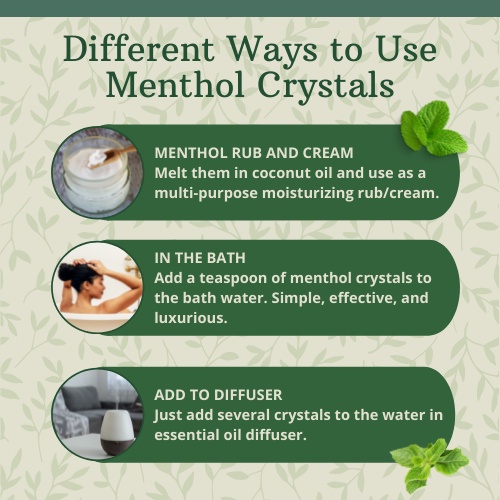 Different Ways to Use Menthol Crystals

MENTHOL RUB AND CREAM
Melt them in coconut oil and use as a multi-purpose moisturizing rub/cream.

IN THE BATH
Add a teaspoon of menthol crystals to the bath water. Simple, effective, and luxurious.

ADD TO DIFFUSER
Just add several crystals to the water in essential oil diffuser.