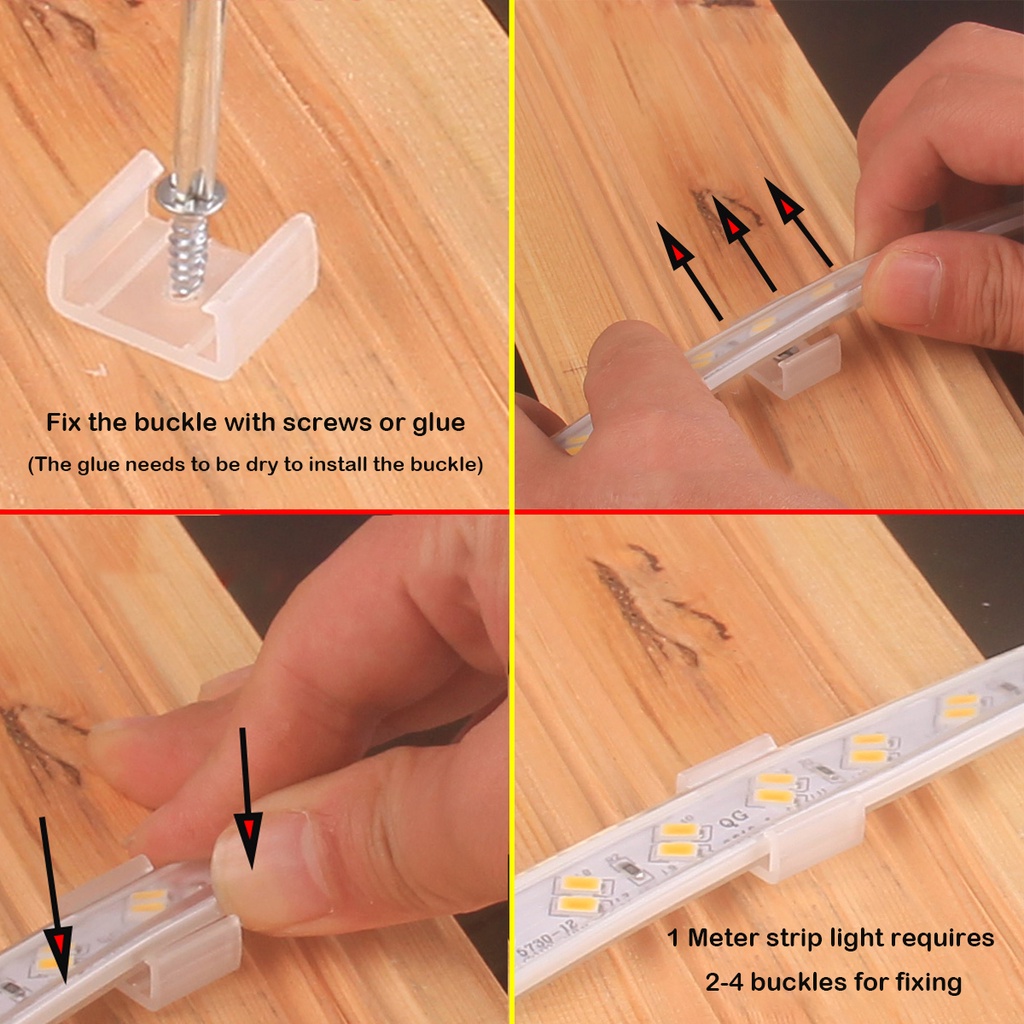 Fix the buckle with screws or glue

(The glue needs to be dry to install the buckle)

QG

5730-12

1 Meter strip light requires 2-4 buckles for fixing