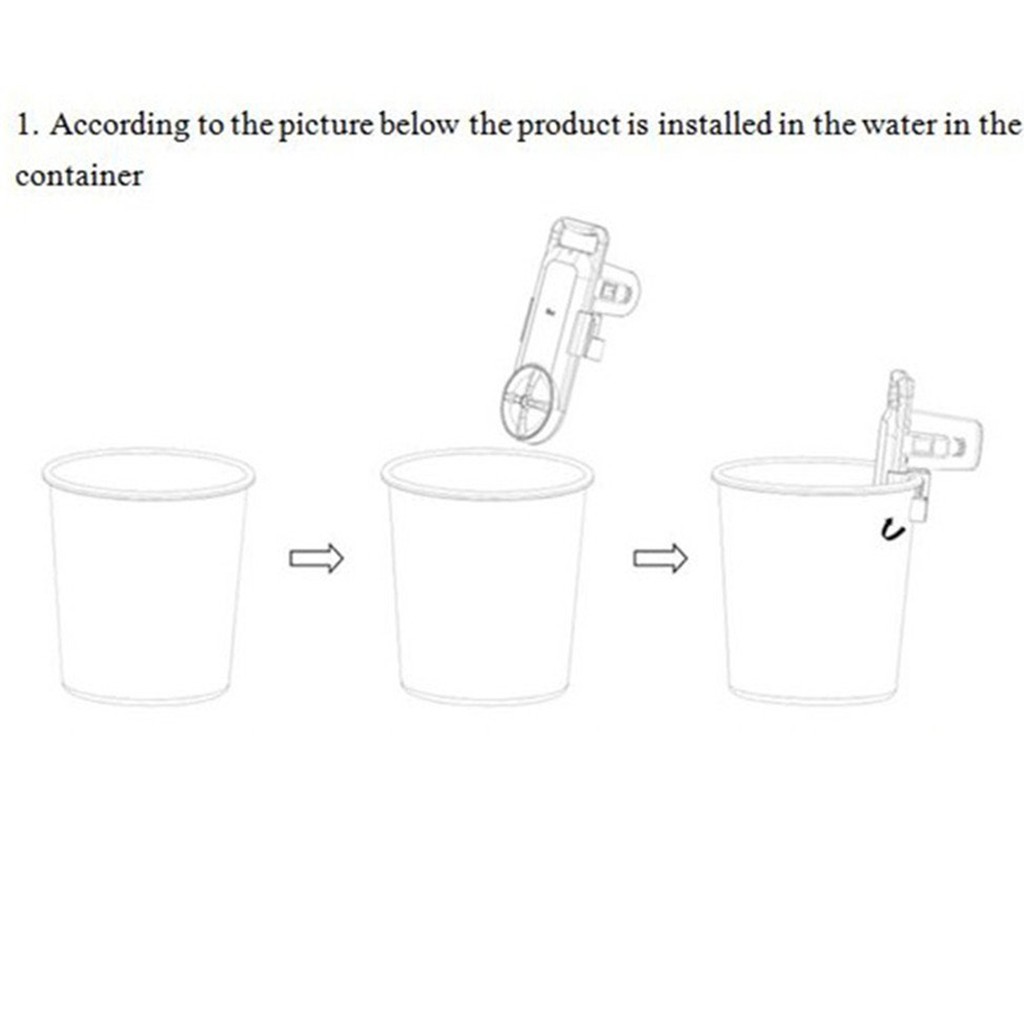 1. According to the picture below the product is installed in the water in the container