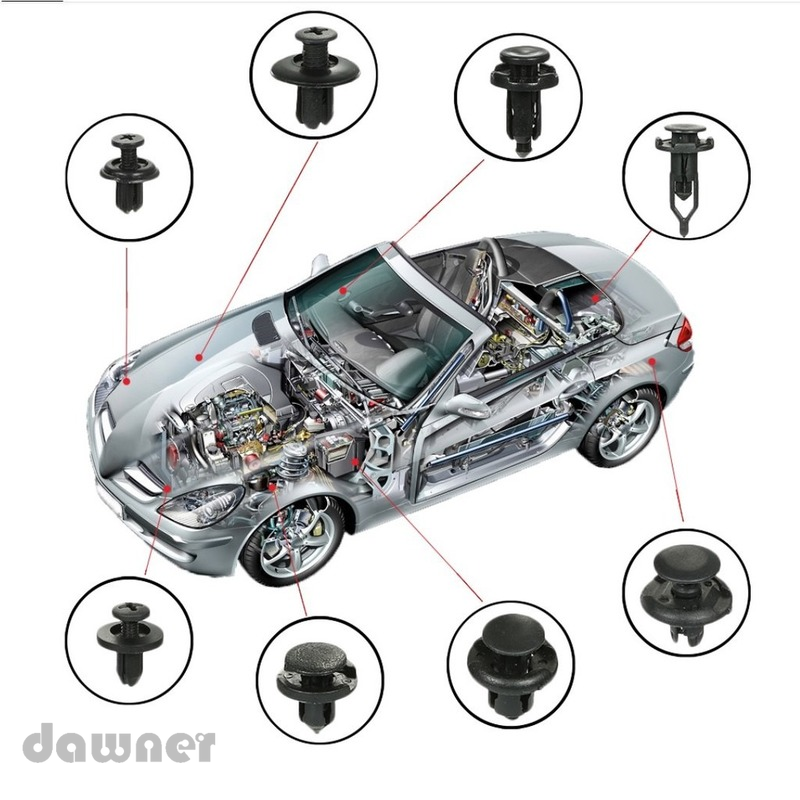 dawner