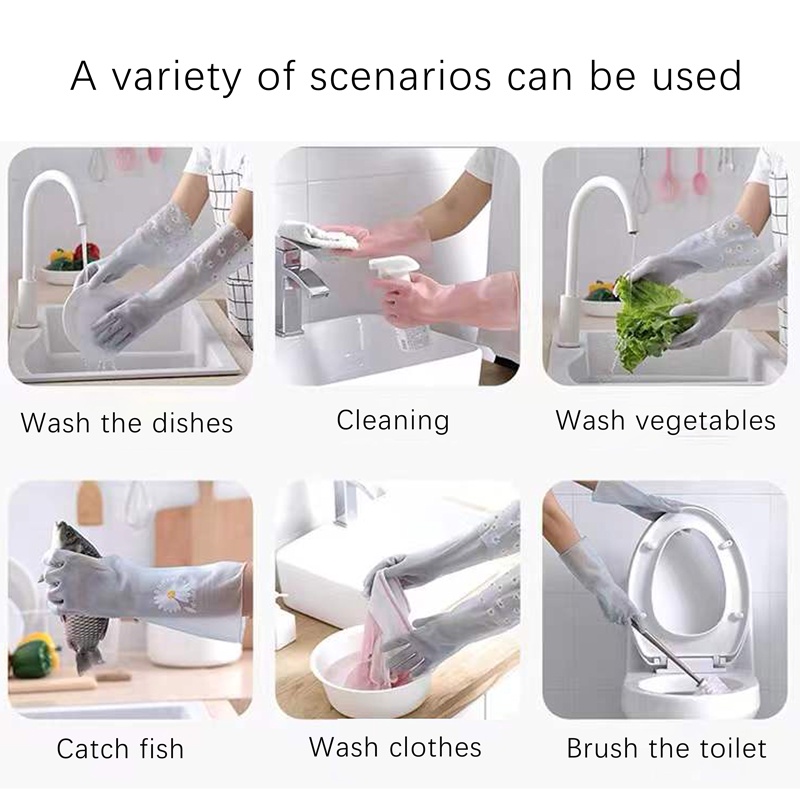 A variety of scenarios can be used

Wash the dishes

Cleaning

Wash vegetables

Catch fish

Wash clothes

Brush the toilet