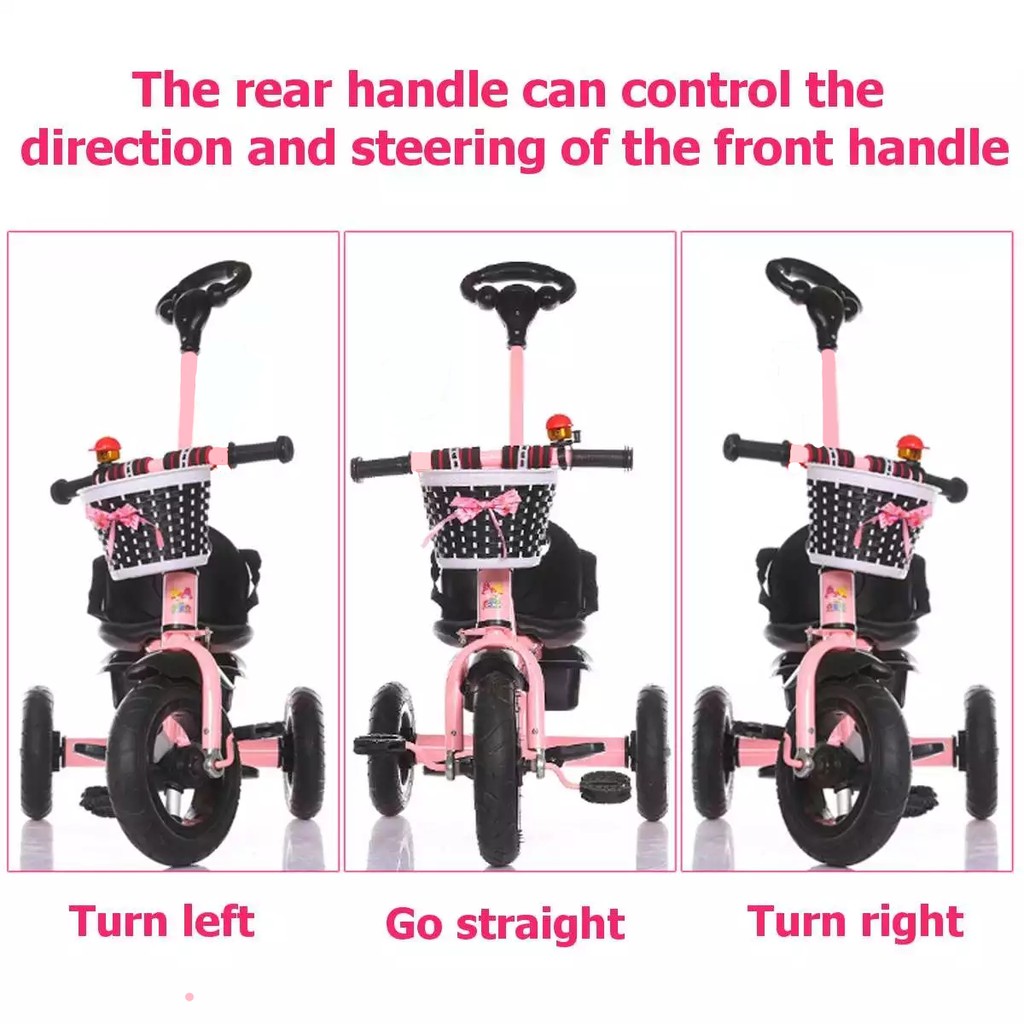 The rear handle can control the direction and steering of the front handle

Turn left

Go straight

Turn right