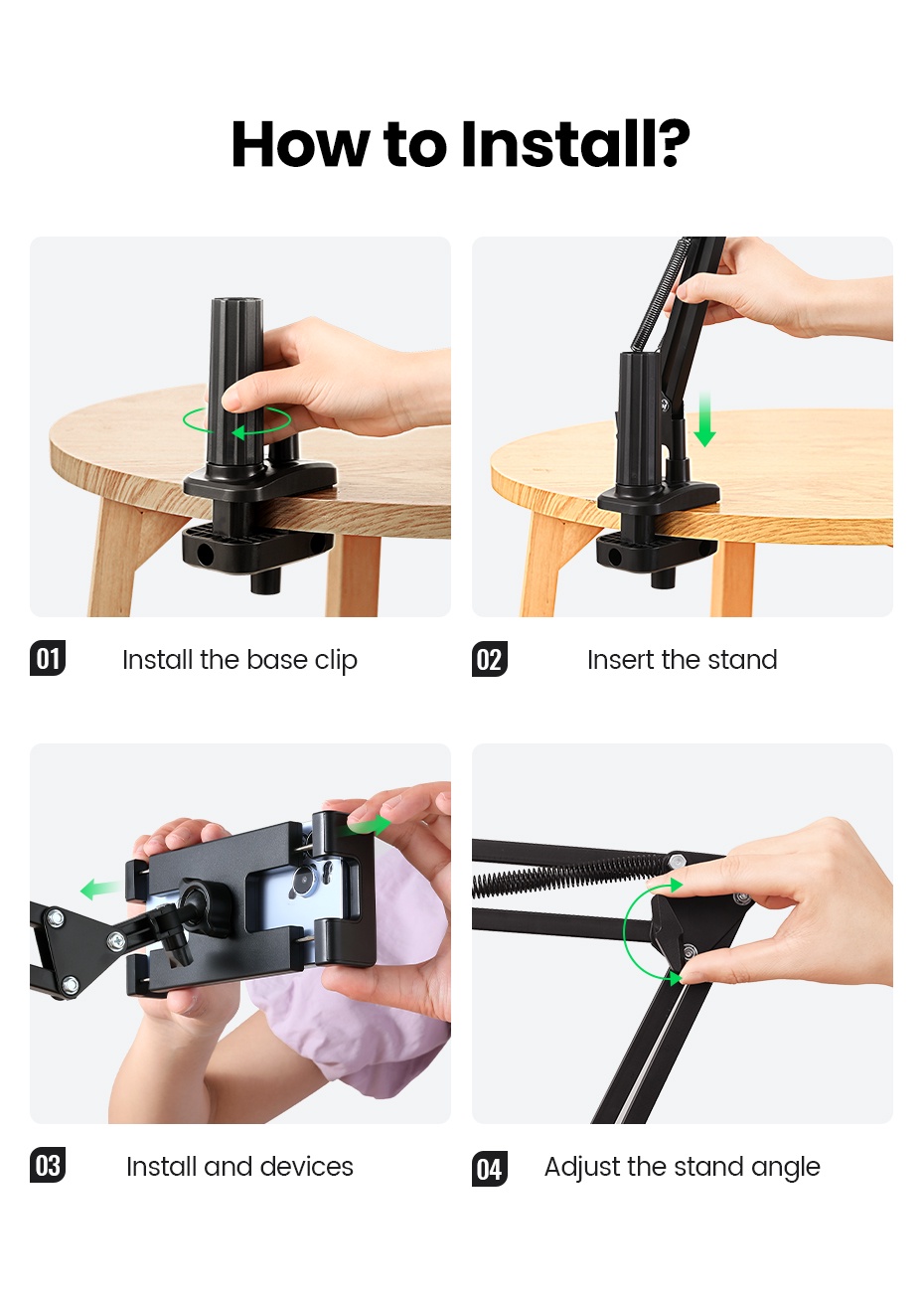 How to Install?

01 Install the base clip

02 Insert the stand

03 Install and devices

04 Adjust the stand angle