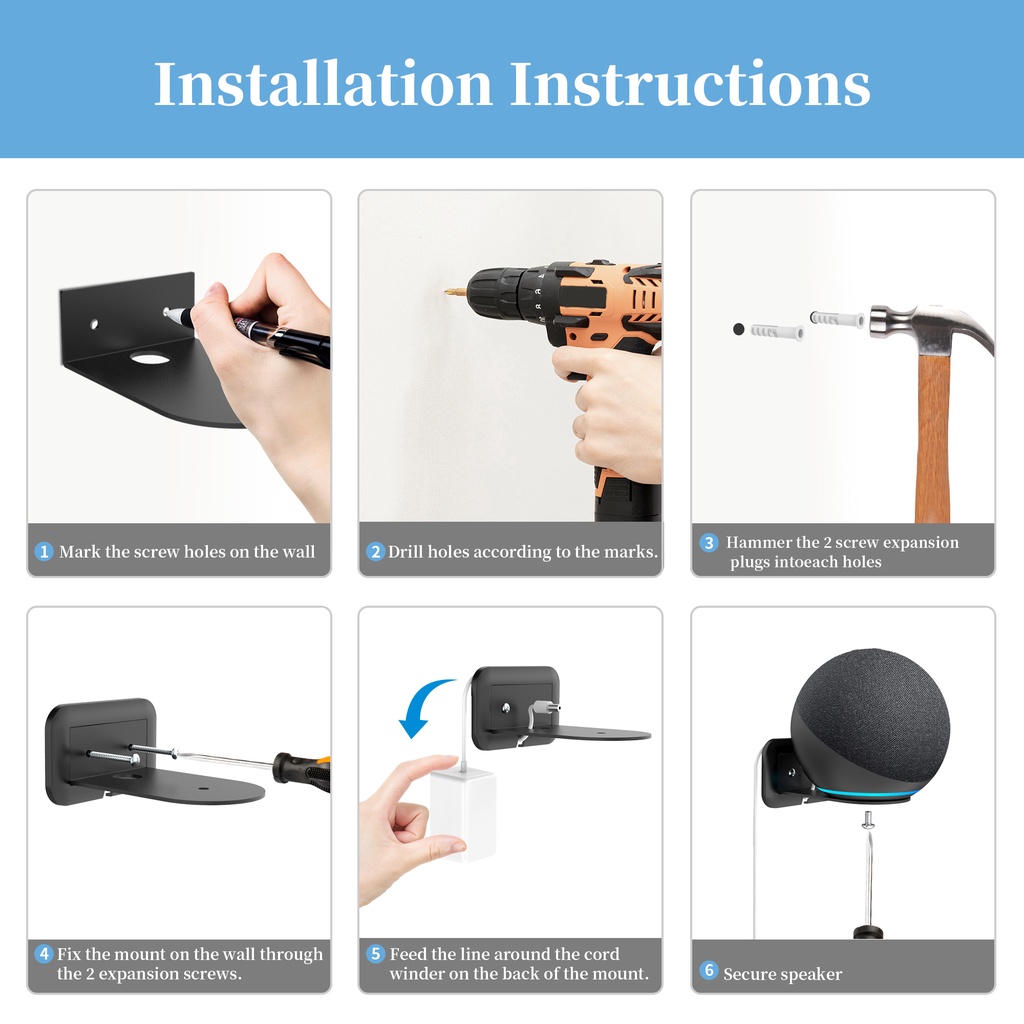 Installation Instructions

1 Mark the screw holes on the wall

2 Drill holes according to the marks.

3 Hammer the 2 screw expansion plugs intoeach holes

4 Fix the mount on the wall through the 2 expansion screws.

5 Feed the line around the cord winder on the back of the mount.

6 Secure speaker