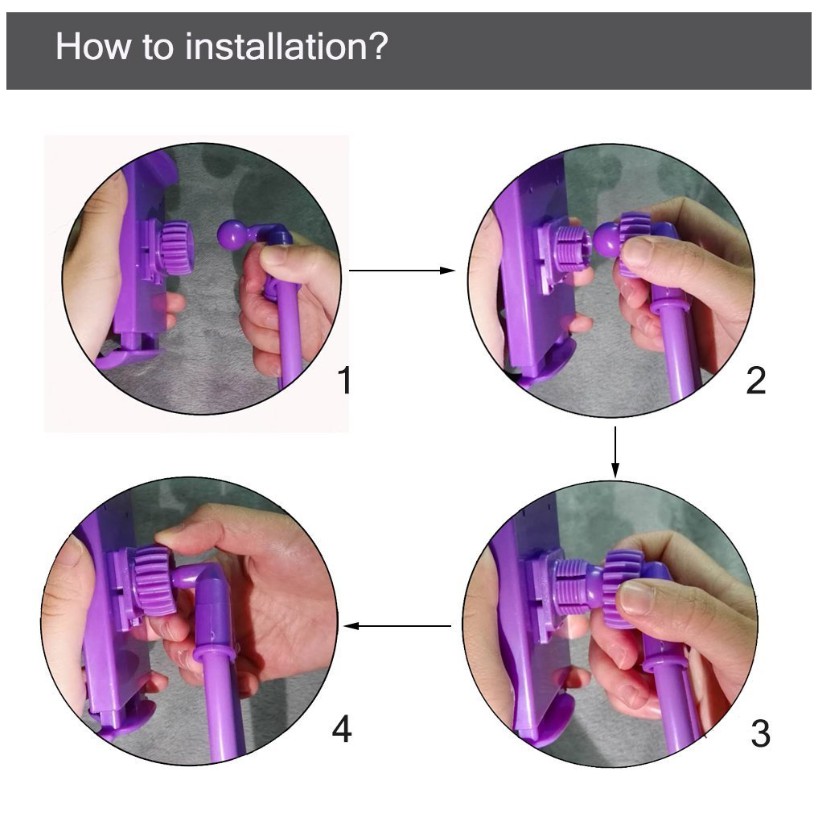 How to installation?

1

2

3

4