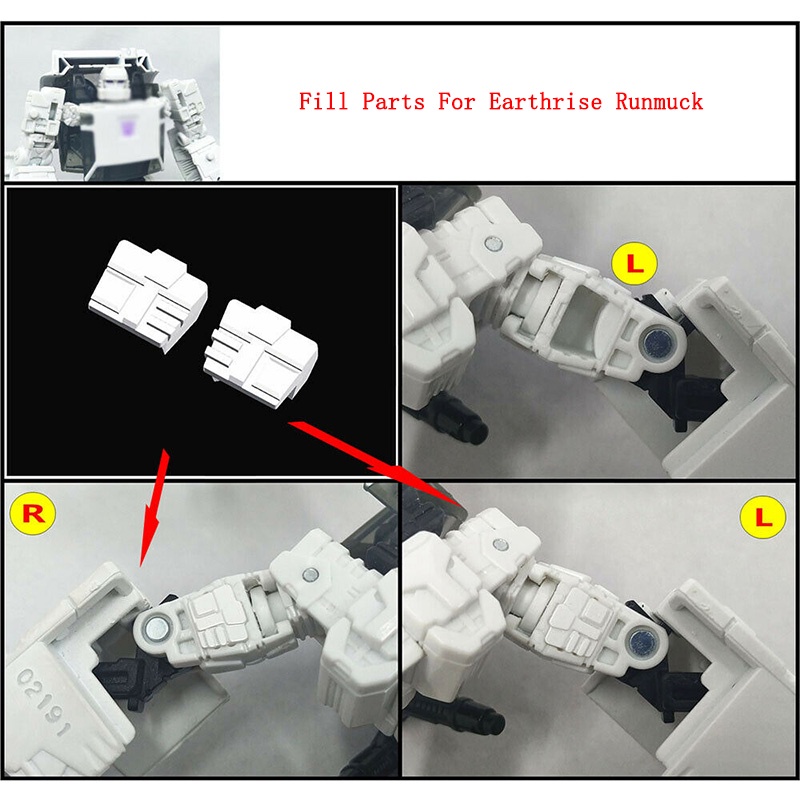 Fill Parts For Earthrise Runmuck

L

R

L

02191