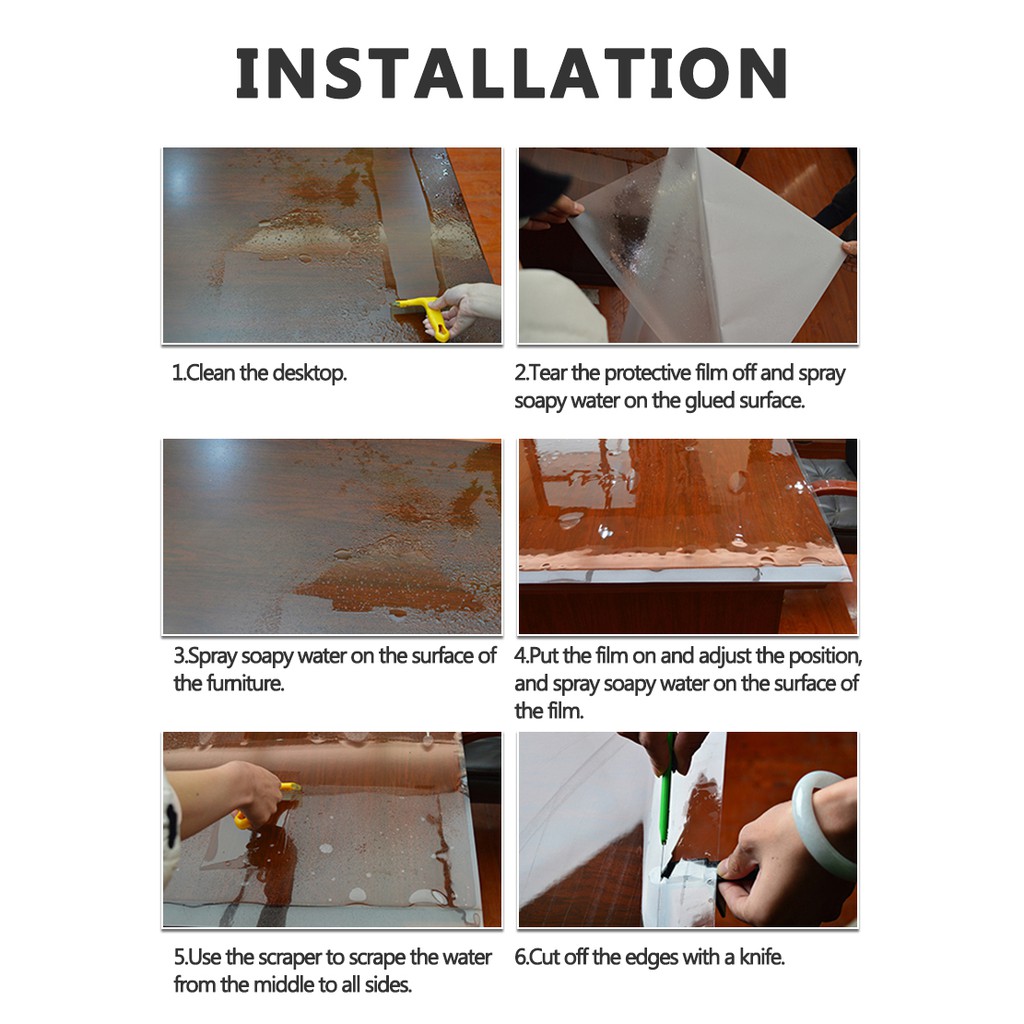 INSTALLATION

1.Clean the desktop.

2.Tear the protective film off and spray soapy water on the glued surface.

3.Spray soapy water on the surface of the furniture.

4.Put the film on and adjust the position, and spray soapy water on the surface of the film.

5.Use the scraper to scrape the water from the middle to all sides.

6.Cut off the edges with a knife.