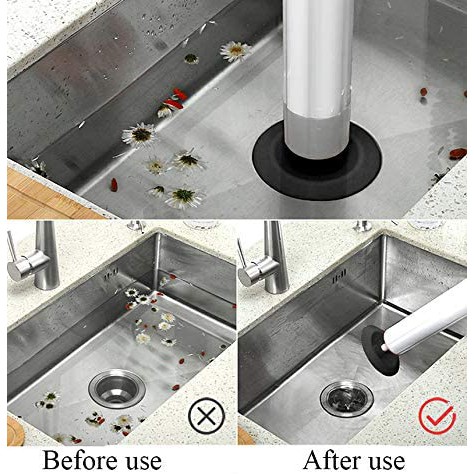 Before use

After use