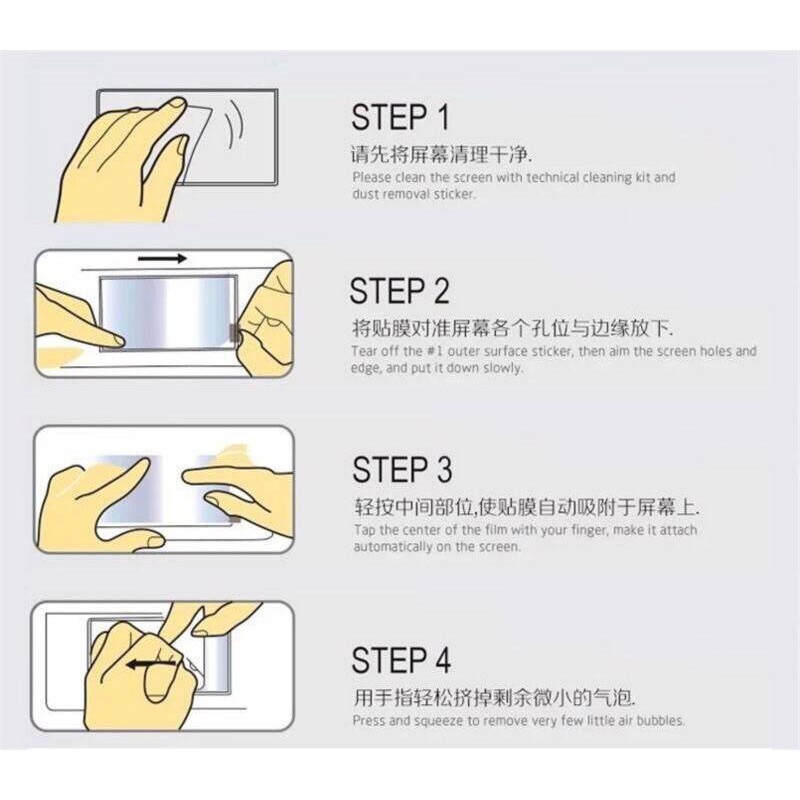 STEP 1
请先将屏幕清理干净.
Please clean the screen with technical cleaning kit and dust removal sticker.

STEP 2
将贴膜对准屏幕各个孔位与边缘放下.
Tear off the #1 outer surface sticker, then aim the screen holes and edge, and put it down slowly.

STEP 3
轻按中间部位,使贴膜自动吸附于屏幕上.
Tap the center of the film with your finger, make it attach automatically on the screen.

STEP 4
用手指轻松挤掉剩余微小的气泡.
Press and squeeze to remove very few little air bubbles.