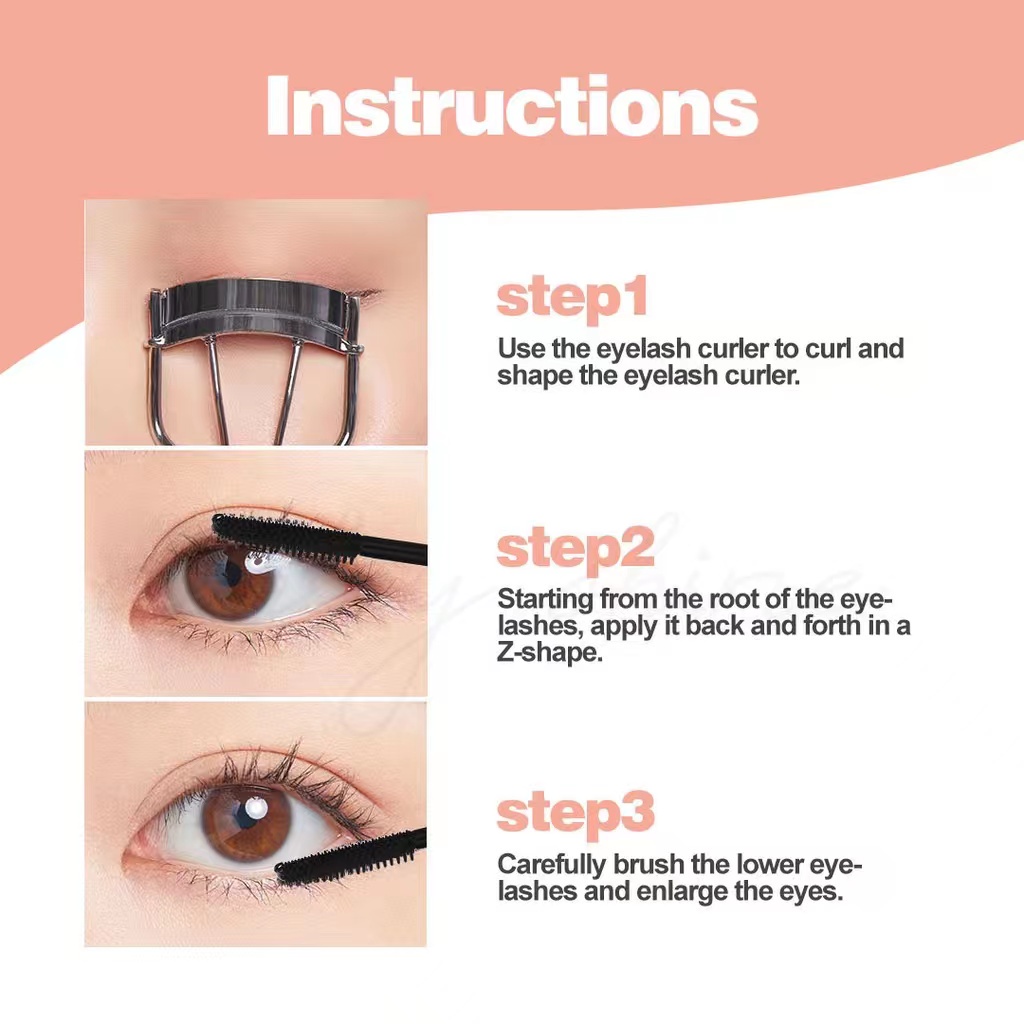 Instructions

step1
Use the eyelash curler to curl and shape the eyelash curler.

step2
Starting from the root of the eyelashes, apply it back and forth in a Z-shape.

step3
Carefully brush the lower eyelashes and enlarge the eyes.