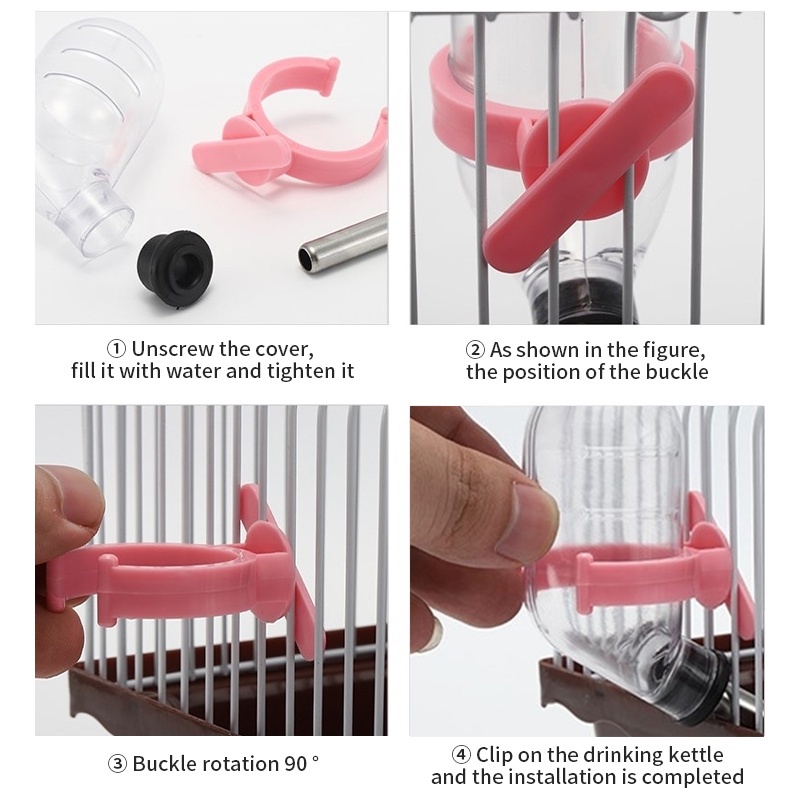 ① Unscrew the cover, fill it with water and tighten it

② As shown in the figure, the position of the buckle

③ Buckle rotation 90 °

④ Clip on the drinking kettle and the installation is completed