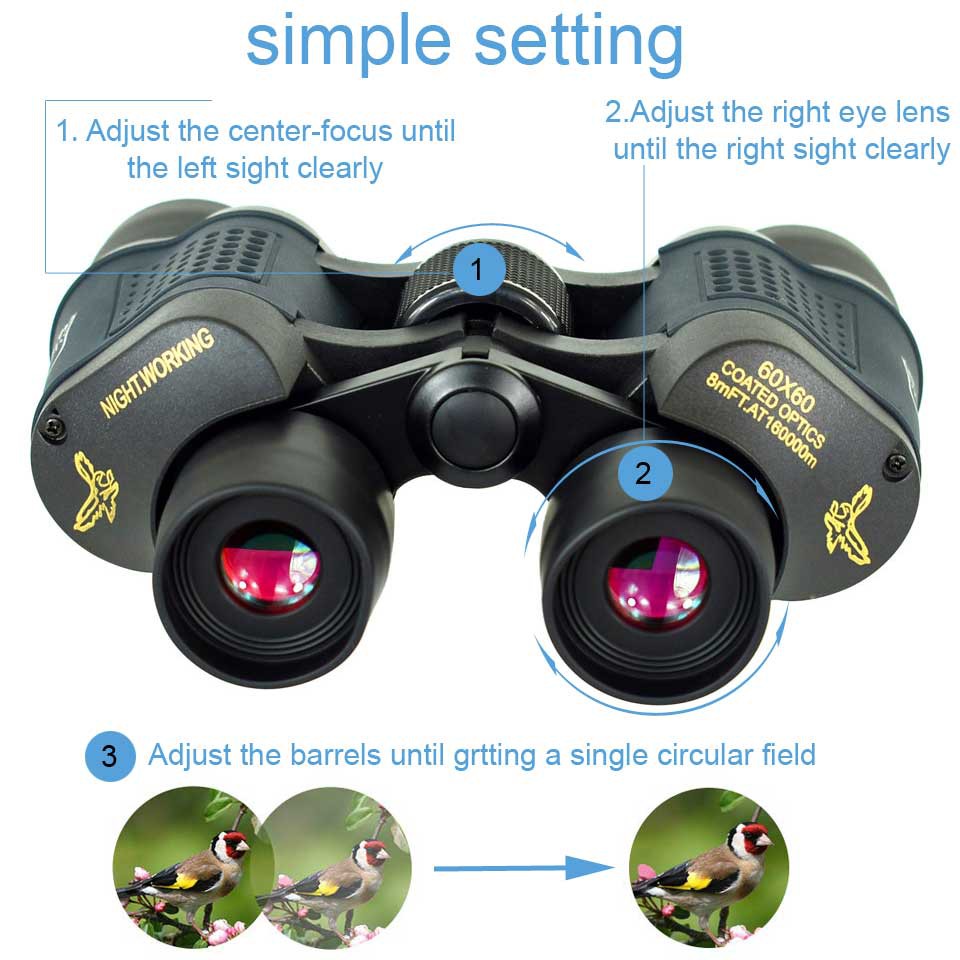 simple setting

1. Adjust the center-focus until the left sight clearly

2.Adjust the right eye lens until the right sight clearly

1

NIGHT.WORKING

60X60
COATED OPTICS
8mFT.AT160000m

2

3 Adjust the barrels until grtting a single circular field