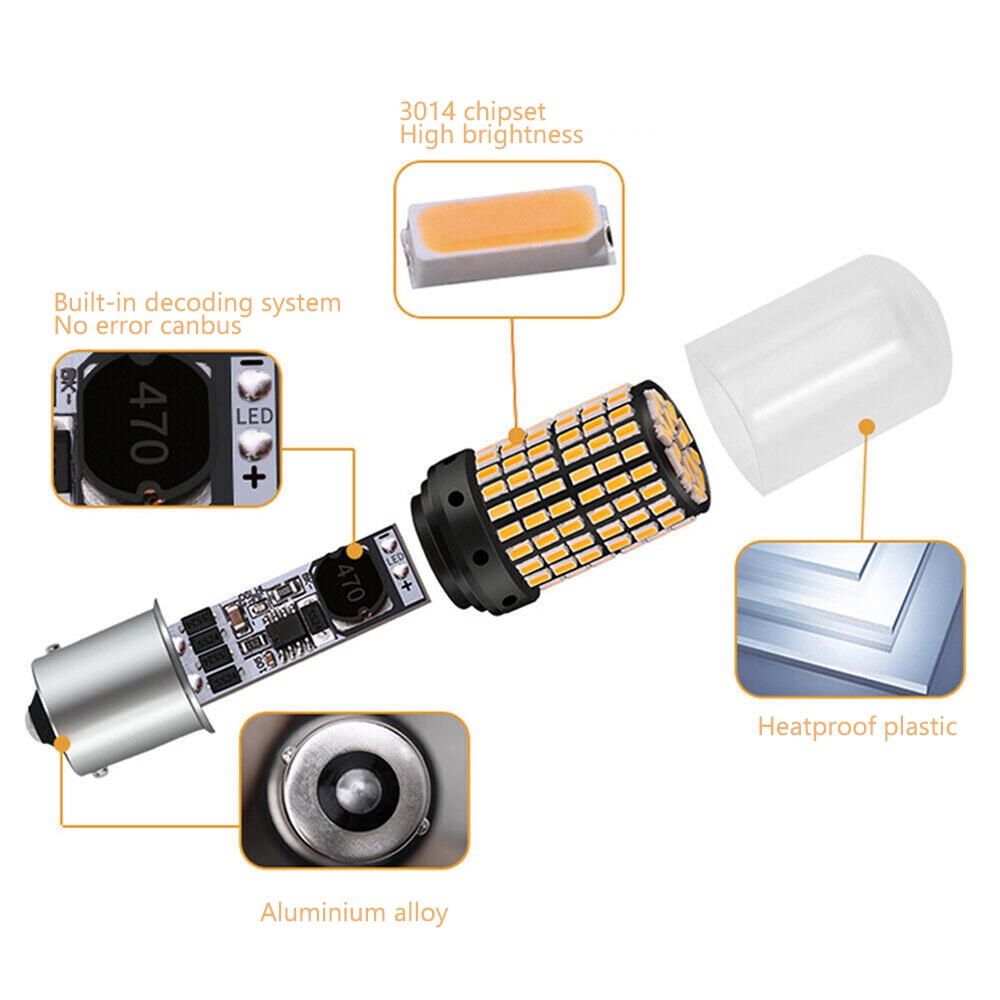 3014 chipset
High brightness

Built-in decoding system
No error canbus

470

LED

+

470

LED

Heatproof plastic

Aluminium alloy