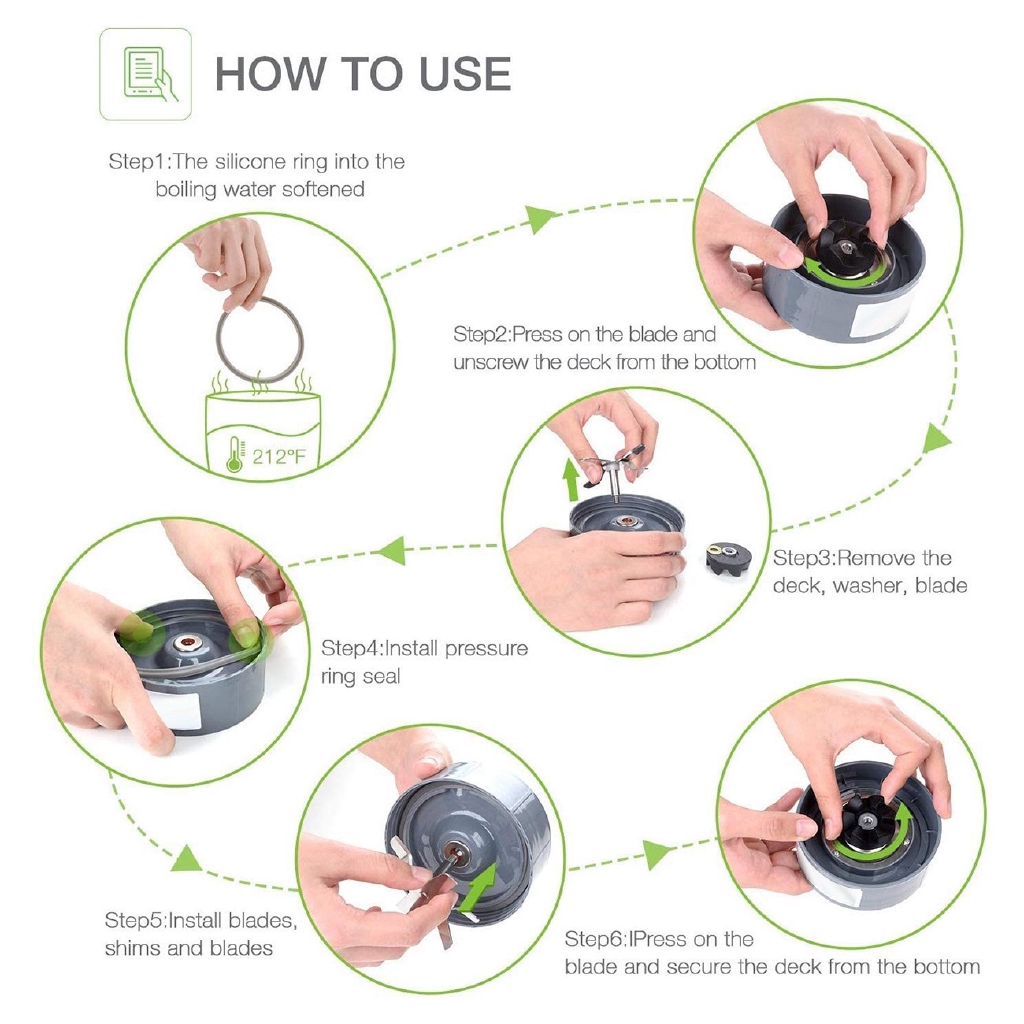 HOW TO USE

Step1:The silicone ring into the boiling water softened

212°F

Step2:Press on the blade and unscrew the deck from the bottom

Step3:Remove the deck, washer, blade

Step4:Install pressure ring seal

Step5:Install blades, shims and blades

Step6:IPress on the blade and secure the deck from the bottom