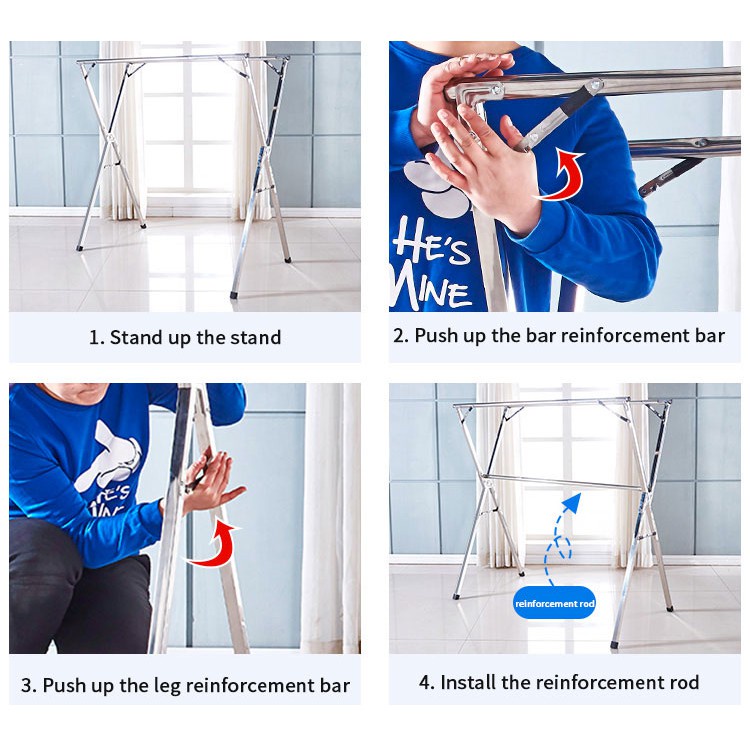 1. Stand up the stand

HE'S
MINE

2. Push up the bar reinforcement bar

HE'S
MINE

3. Push up the leg reinforcement bar

reinforcement rod

4. Install the reinforcement rod