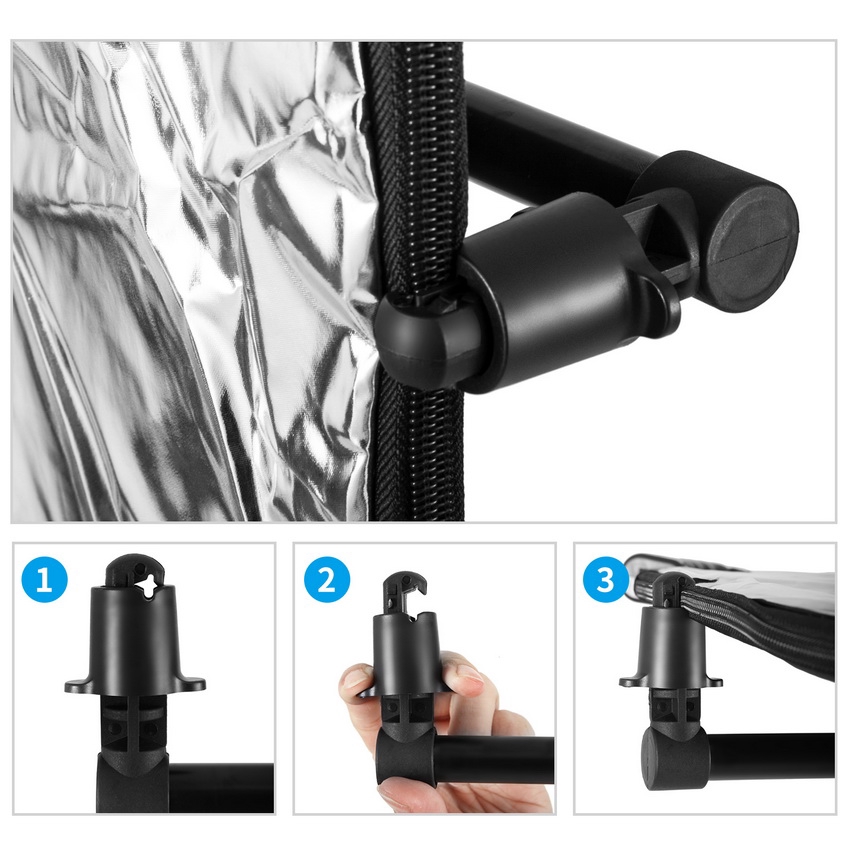 1

2

3