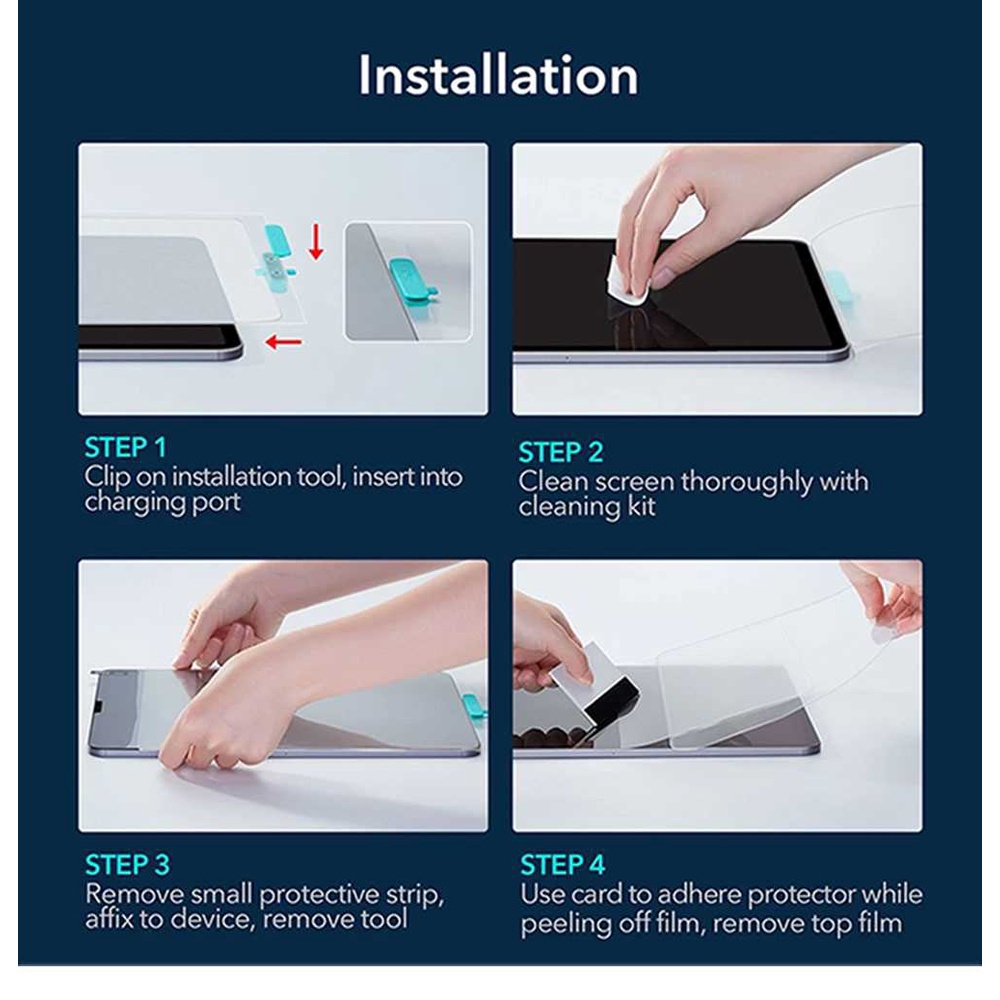 Installation

STEP 1
Clip on installation tool, insert into charging port

STEP 2
Clean screen thoroughly with cleaning kit

STEP 3
Remove small protective strip, affix to device, remove tool

STEP 4
Use card to adhere protector while peeling off film, remove top film