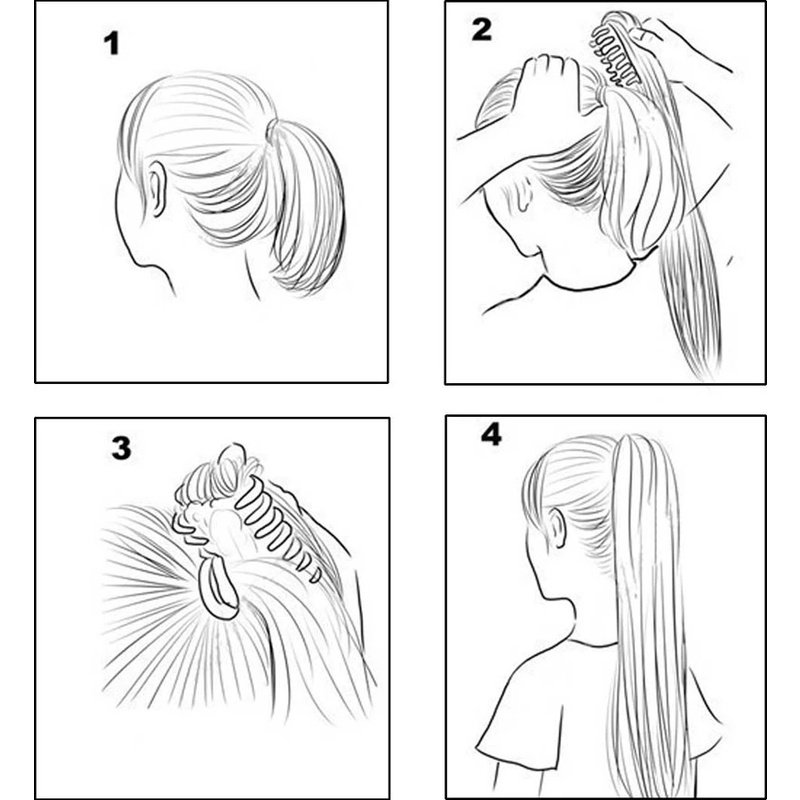 1

2

3

4