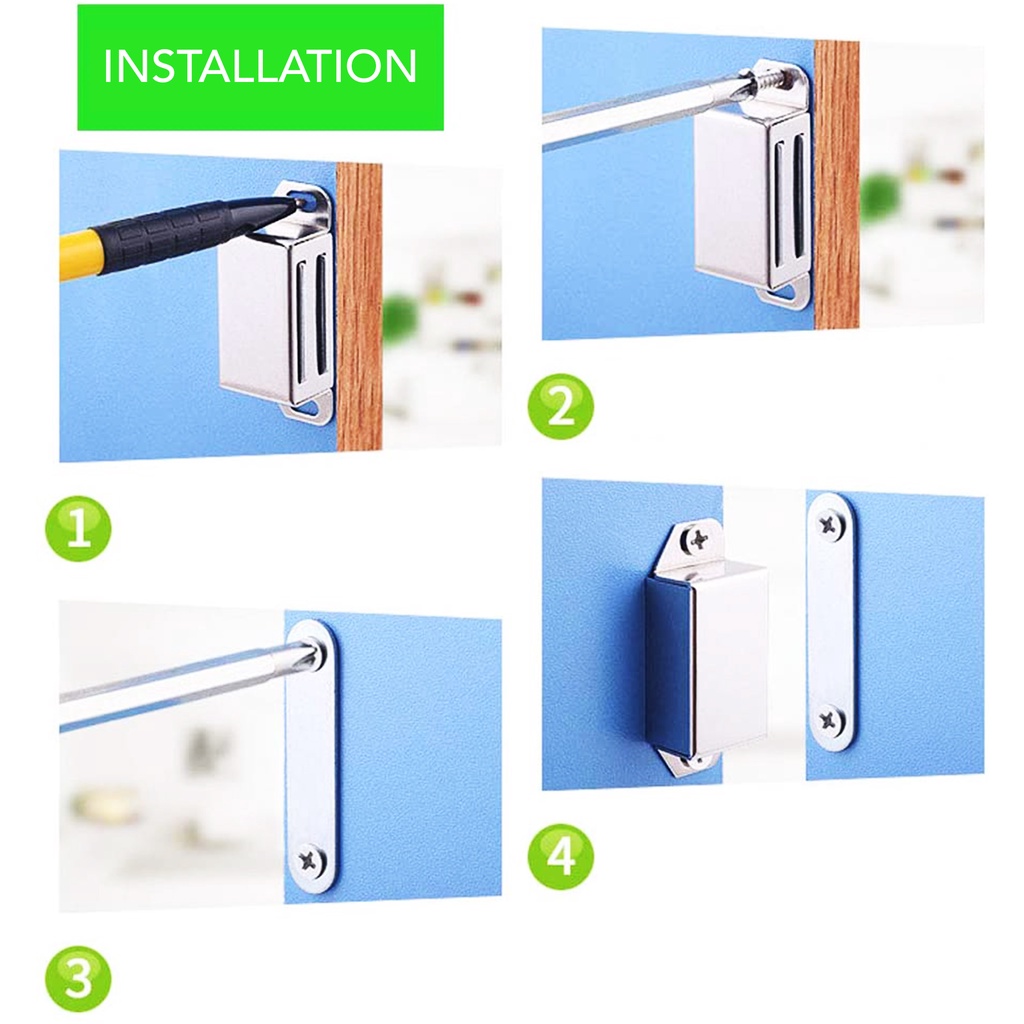 INSTALLATION

1

2

3

4