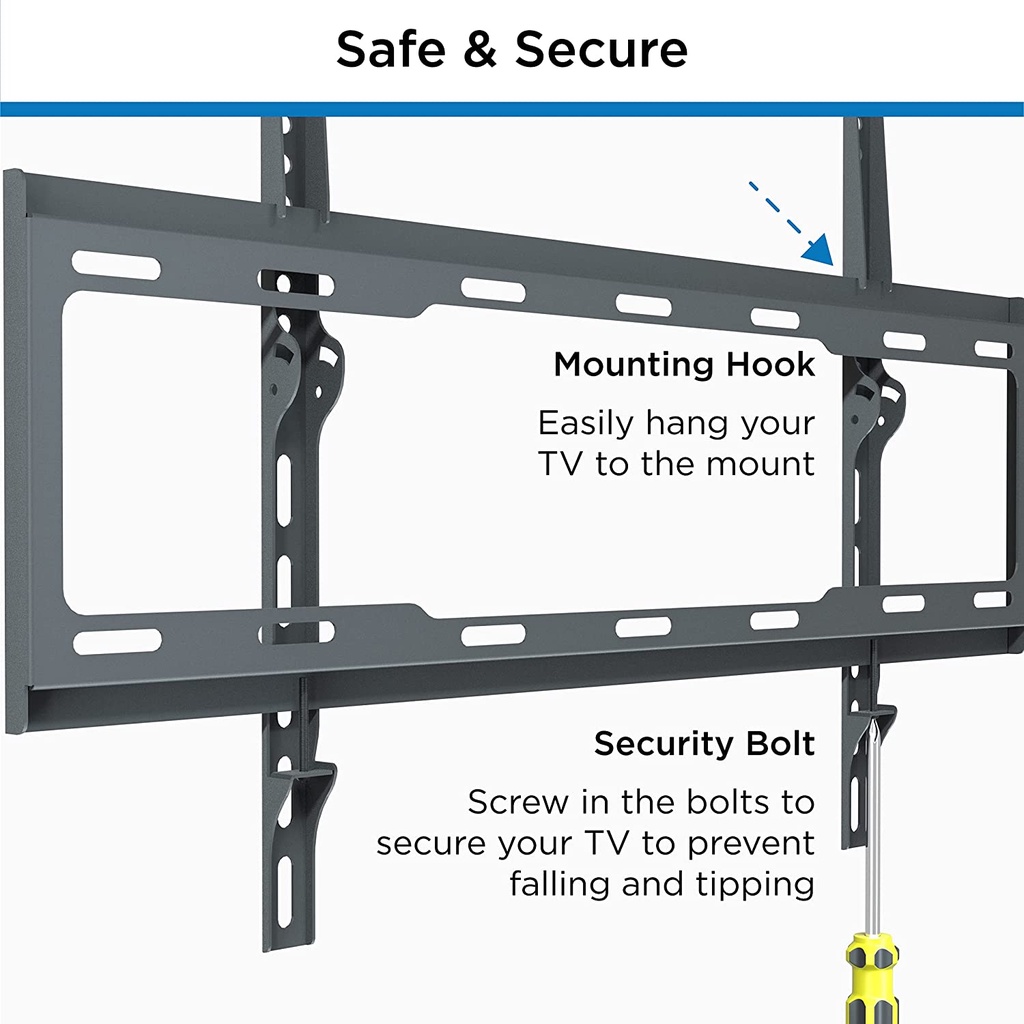 Safe & Secure

Mounting Hook

Easily hang your TV to the mount

Security Bolt

Screw in the bolts to secure your TV to prevent falling and tipping