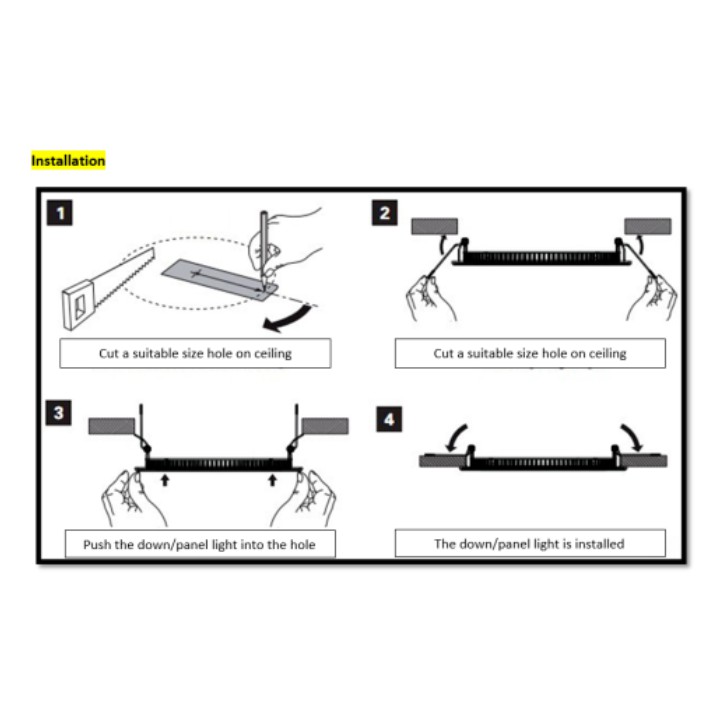 Installation

1

Cut a suitable size hole on ceiling

2

Cut a suitable size hole on ceiling

3

Push the down/panel light into the hole

4

The down/panel light is installed