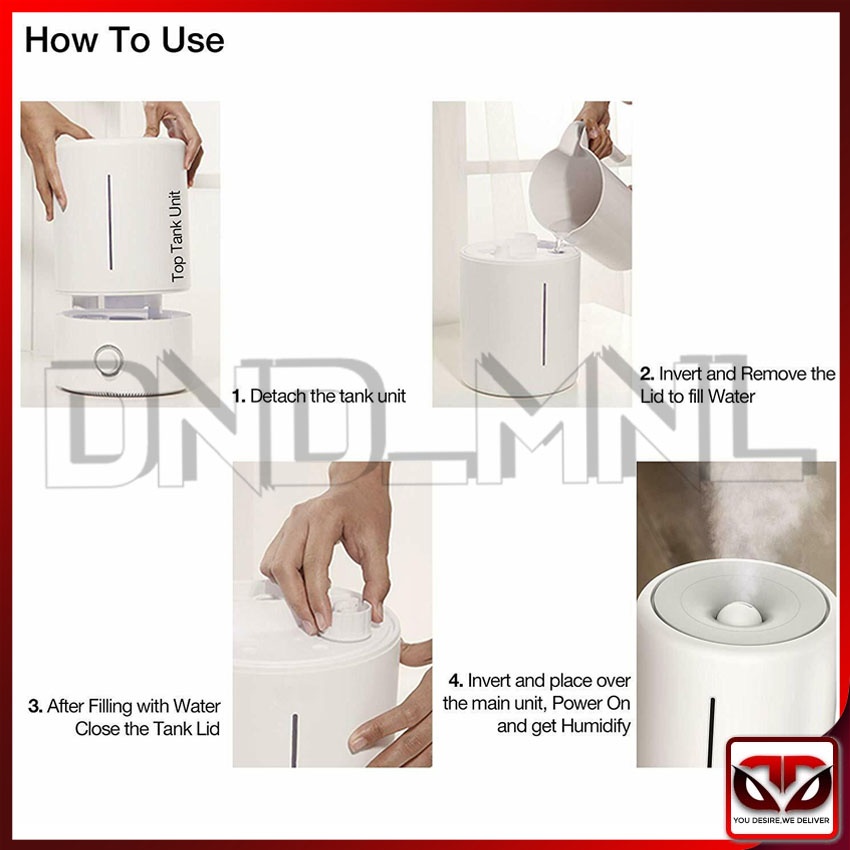 How To Use

Top Tank Unit

1. Detach the tank unit

2. Invert and Remove the Lid to fill Water

DND_MNL

3. After Filling with Water Close the Tank Lid

4. Invert and place over the main unit, Power On and get Humidify

YOU DESIRE.WE DELIVER