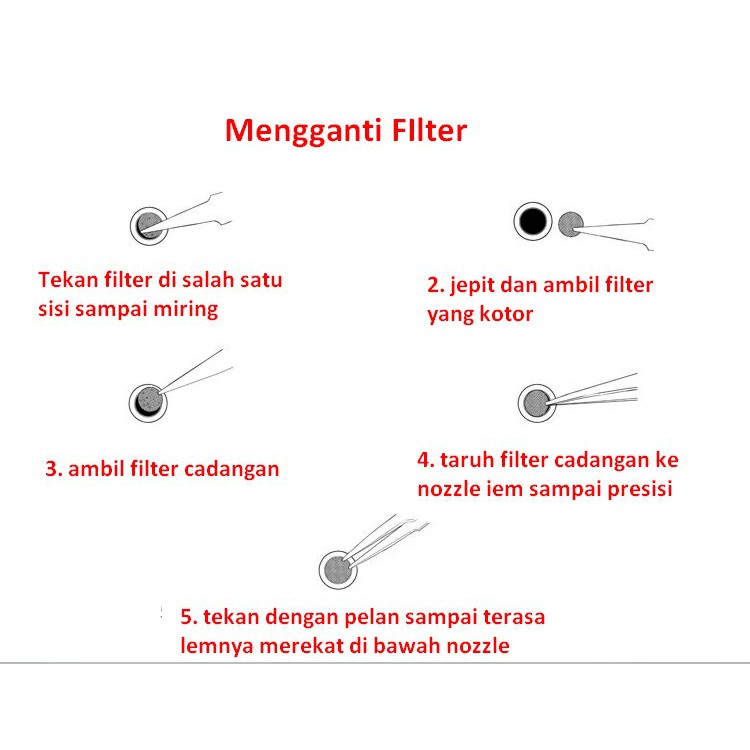 Mengganti FIlter

Tekan filter di salah satu sisi sampai miring

2. jepit dan ambil filter yang kotor

3. ambil filter cadangan

4. taruh filter cadangan ke nozzle iem sampai presisi

5. tekan dengan pelan sampai terasa lemnya merekat di bawah nozzle