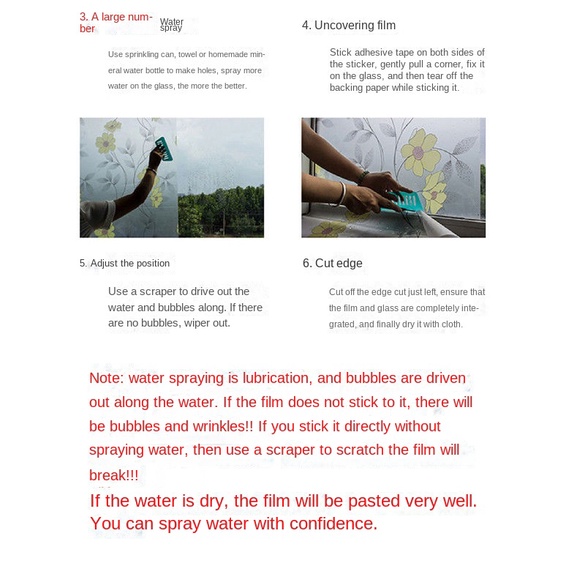 3. A large number Water spray

Use sprinkling can, towel or homemade mineral water bottle to make holes, spray more water on the glass, the more the better.

4. Uncovering film

Stick adhesive tape on both sides of the sticker, gently pull a corner, fix it on the glass, and then tear off the backing paper while sticking it.

5. Adjust the position

Use a scraper to drive out the water and bubbles along. If there are no bubbles, wiper out.

6. Cut edge

Cut off the edge cut just left, ensure that the film and glass are completely integrated, and finally dry it with cloth.

Note: water spraying is lubrication, and bubbles are driven out along the water. If the film does not stick to it, there will be bubbles and wrinkles!! If you stick it directly without spraying water, then use a scraper to scratch the film will break!!!

If the water is dry, the film will be pasted very well. You can spray water with confidence.