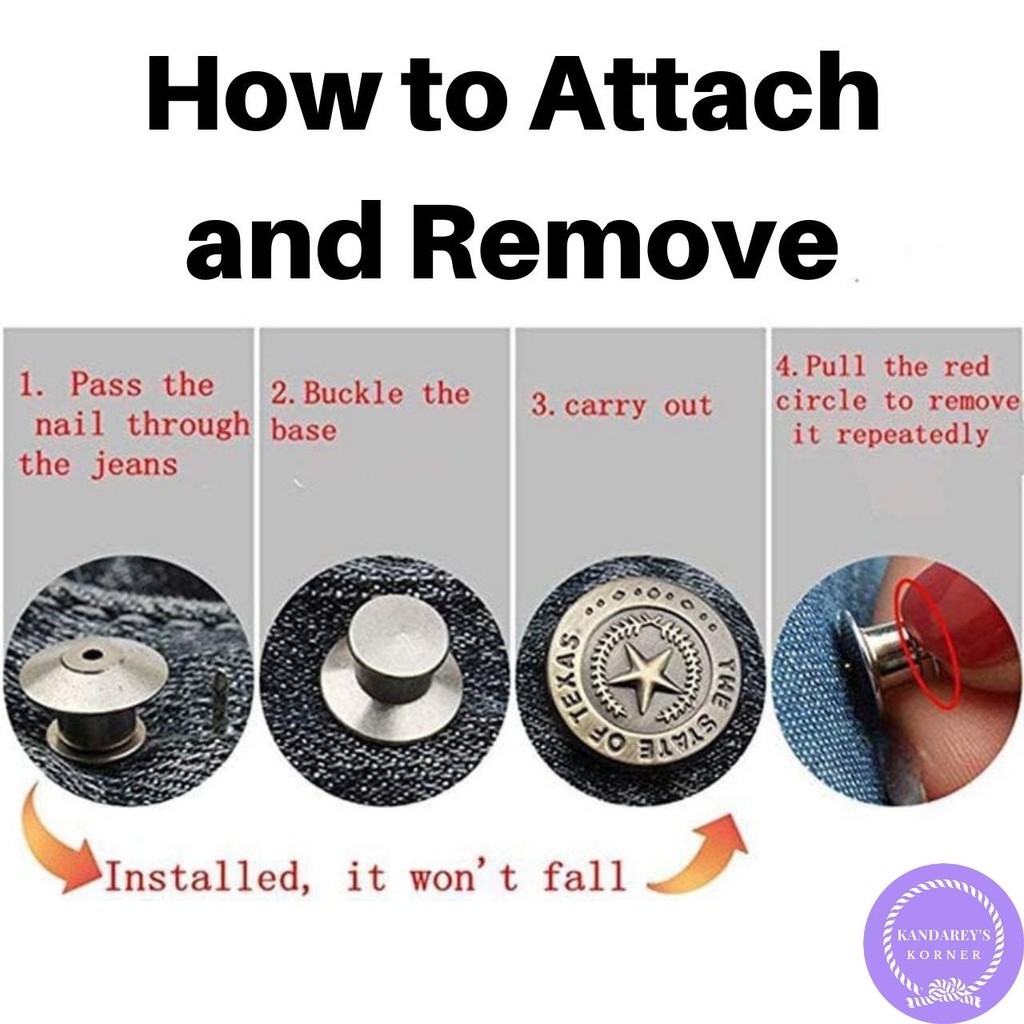 How to Attach and Remove

1. Pass the nail through the jeans

2. Buckle the base

3. carry out

4. Pull the red circle to remove it repeatedly

THE STATE OF TEXAS

Installed, it won't fall

KANDAREY'S KORNER