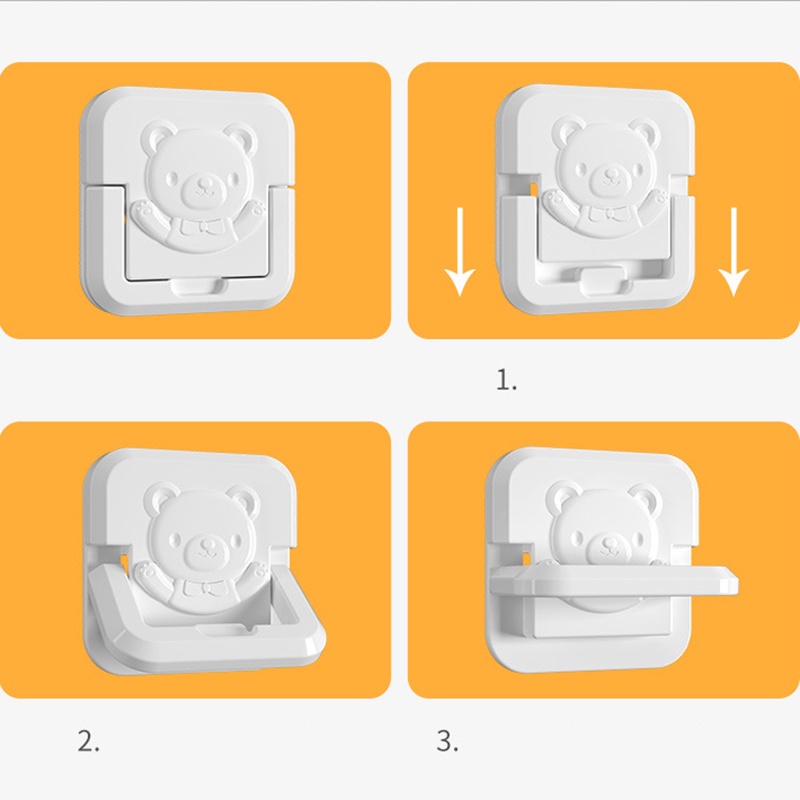 1.

2.

3.