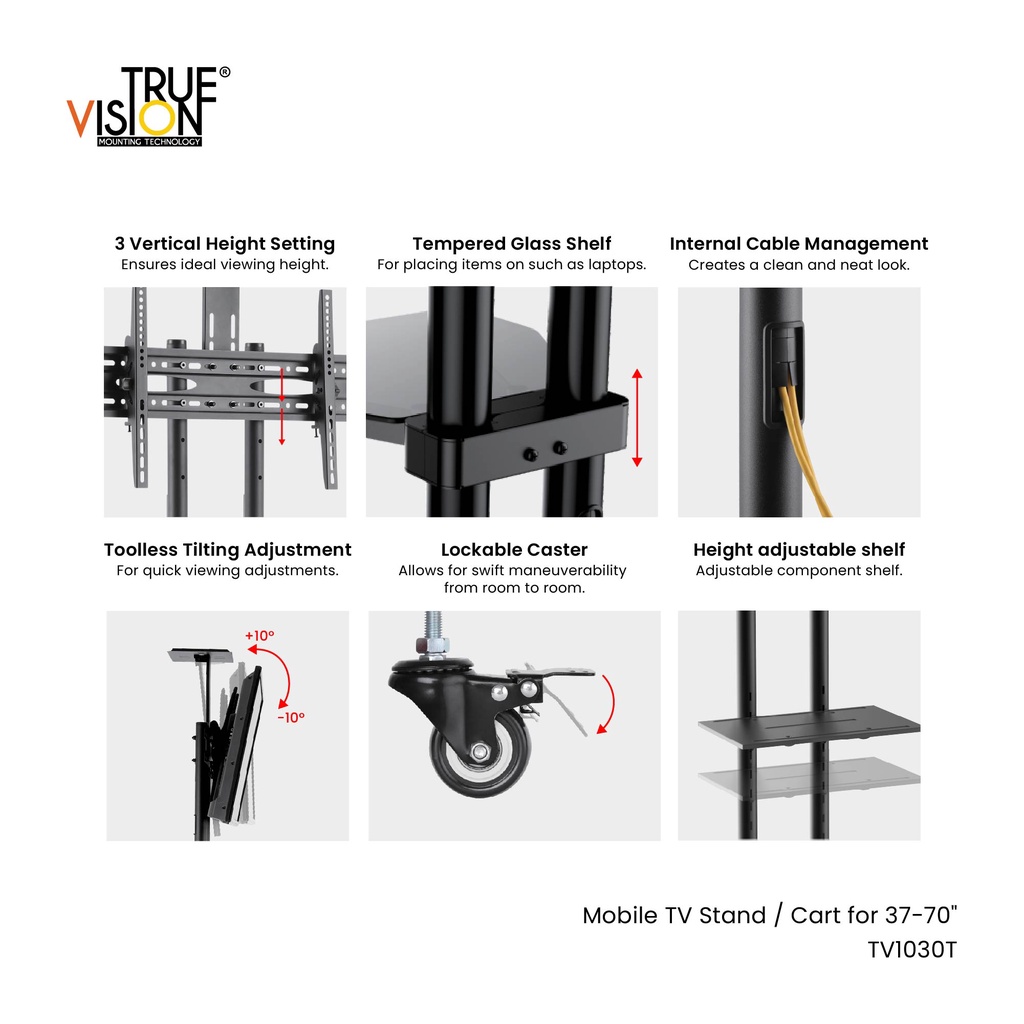 TRUE VISION®
MOUNTING TECHNOLOGY

3 Vertical Height Setting
Ensures ideal viewing height.

Tempered Glass Shelf
For placing items on such as laptops.

Internal Cable Management
Creates a clean and neat look.

Toolless Tilting Adjustment
For quick viewing adjustments.

+10°
-10°

Lockable Caster
Allows for swift maneuverability from room to room.

Height adjustable shelf
Adjustable component shelf.

Mobile TV Stand / Cart for 37-70"
TV1030T