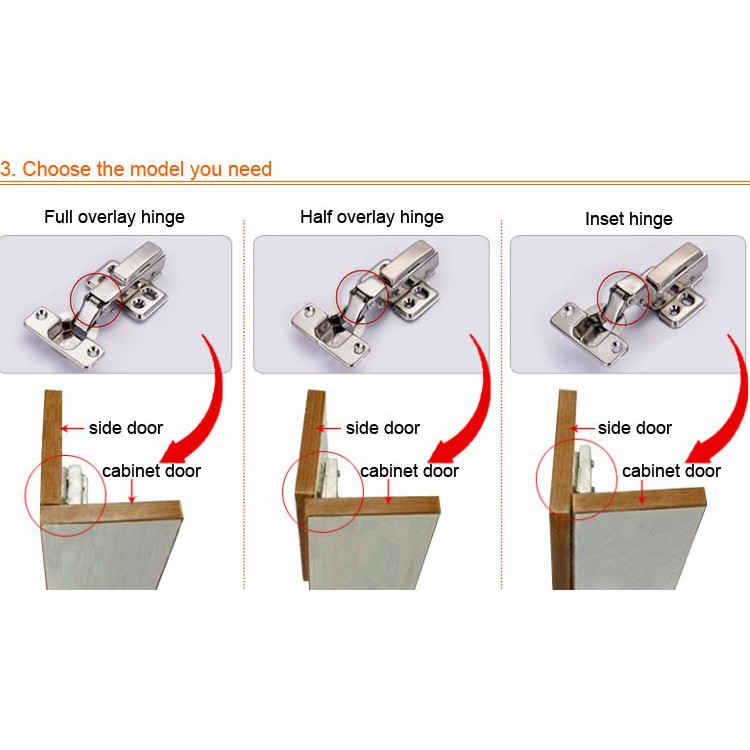 3. Choose the model you need

Full overlay hinge

side door

cabinet door

Half overlay hinge

side door

cabinet door

Inset hinge

side door

cabinet door