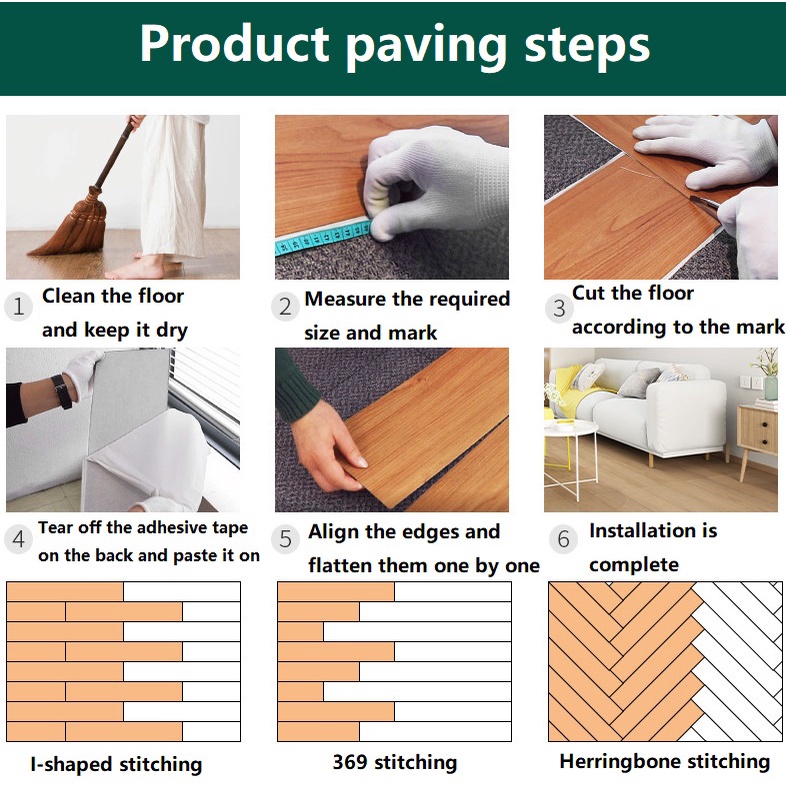 Product paving steps

1 Clean the floor and keep it dry

2 Measure the required size and mark

3 Cut the floor according to the mark

4 Tear off the adhesive tape on the back and paste it on

5 Align the edges and flatten them one by one

6 Installation is complete

I-shaped stitching

369 stitching

Herringbone stitching