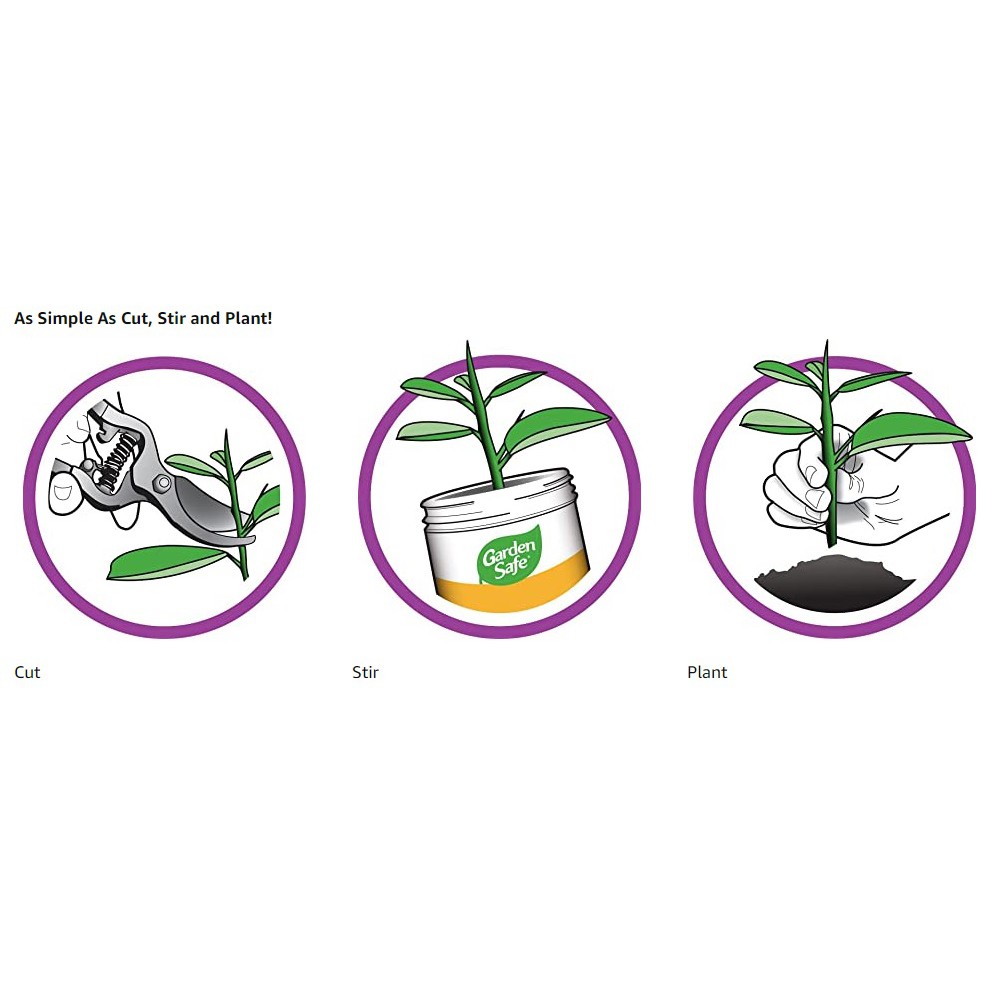 As Simple As Cut, Stir and Plant!

Garden Safe

Cut

Stir

Plant